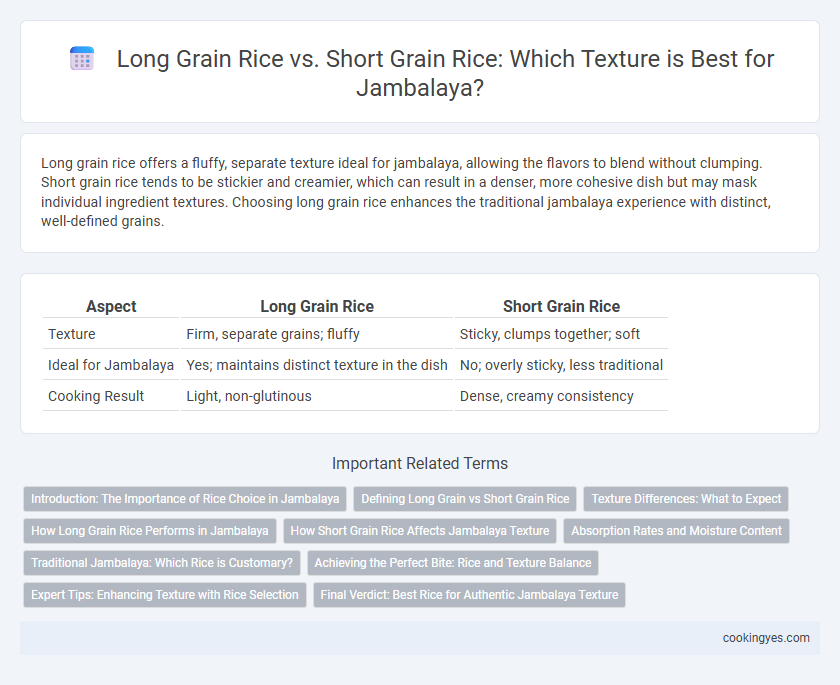 Long Grain Rice vs. Short Grain Rice: Which Texture is Best for Jambalaya?

Long grain rice offers a fluffy, separate texture ideal for jambalaya, allowing the flavors to blend without clumping. Short grain rice tends to be stickier and creamier, which can result in a denser, more cohesive dish but may mask individual ingredient textures. Choosing long grain rice enhances the traditional jambalaya experience with distinct, well-defined grains.

| Aspect | Long Grain Rice | Short Grain Rice |
|---|---|---|
| Texture | Firm, separate grains; fluffy | Sticky, clumps together; soft |
| Ideal for Jambalaya | Yes; maintains distinct texture in the dish | No; overly sticky, less traditional |
| Cooking Result | Light, non-glutinous | Dense, creamy consistency |

Important Related Terms

Introduction: The Importance of Rice Choice in Jambalaya
Defining Long Grain vs Short Grain Rice
Texture Differences: What to Expect
How Long Grain Rice Performs in Jambalaya
How Short Grain Rice Affects Jambalaya Texture
Absorption Rates and Moisture Content
Traditional Jambalaya: Which Rice is Customary?
Achieving the Perfect Bite: Rice and Texture Balance
Expert Tips: Enhancing Texture with Rice Selection
Final Verdict: Best Rice for Authentic Jambalaya Texture

cookingyes.com