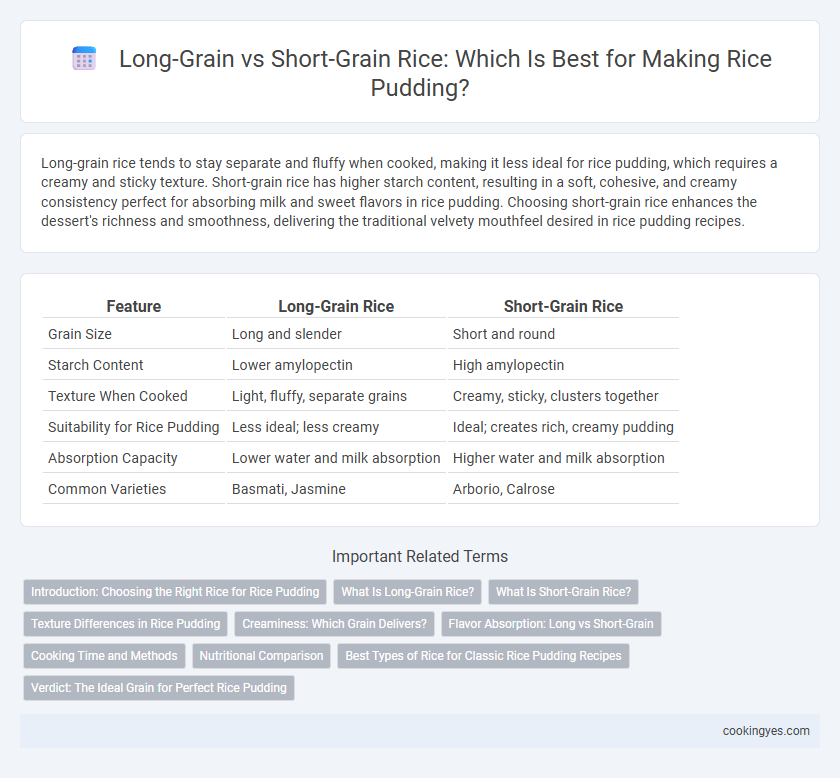 Long-Grain vs Short-Grain Rice: Which Is Best for Making Rice Pudding?

Long-grain rice tends to stay separate and fluffy when cooked, making it less ideal for rice pudding, which requires a creamy and sticky texture. Short-grain rice has higher starch content, resulting in a soft, cohesive, and creamy consistency perfect for absorbing milk and sweet flavors in rice pudding. Choosing short-grain rice enhances the dessert's richness and smoothness, delivering the traditional velvety mouthfeel desired in rice pudding recipes.

| Feature | Long-Grain Rice | Short-Grain Rice |
|---|---|---|
| Grain Size | Long and slender | Short and round |
| Starch Content | Lower amylopectin | High amylopectin |
| Texture When Cooked | Light, fluffy, separate grains | Creamy, sticky, clusters together |
| Suitability for Rice Pudding | Less ideal; less creamy | Ideal; creates rich, creamy pudding |
| Absorption Capacity | Lower water and milk absorption | Higher water and milk absorption |
| Common Varieties | Basmati, Jasmine | Arborio, Calrose |

Important Related Terms

Introduction: Choosing the Right Rice for Rice Pudding
What Is Long-Grain Rice?
What Is Short-Grain Rice?
Texture Differences in Rice Pudding
Creaminess: Which Grain Delivers?
Flavor Absorption: Long vs Short-Grain
Cooking Time and Methods
Nutritional Comparison
Best Types of Rice for Classic Rice Pudding Recipes
Verdict: The Ideal Grain for Perfect Rice Pudding

cookingyes.com