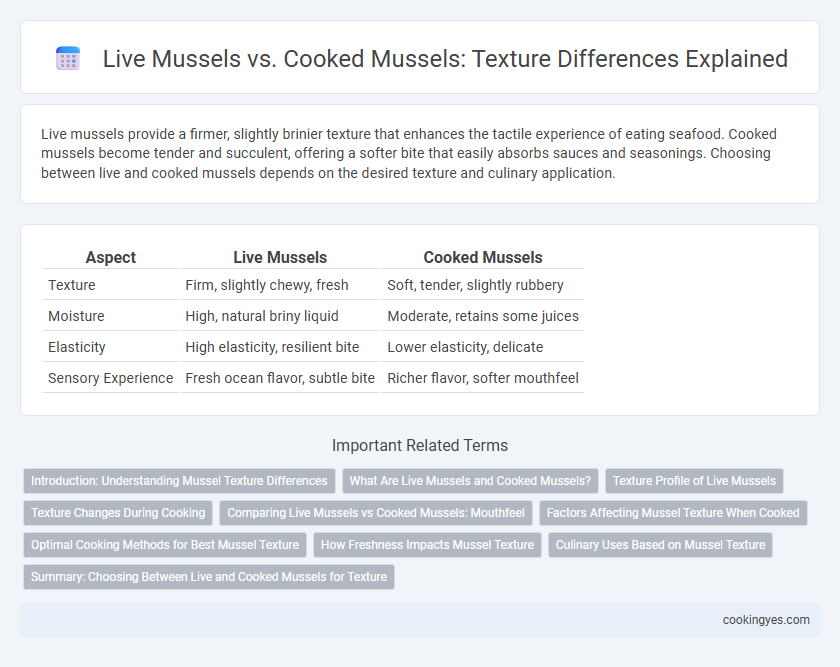 Live Mussels vs. Cooked Mussels: Texture Differences Explained

Live mussels provide a firmer, slightly brinier texture that enhances the tactile experience of eating seafood. Cooked mussels become tender and succulent, offering a softer bite that easily absorbs sauces and seasonings. Choosing between live and cooked mussels depends on the desired texture and culinary application.

| Aspect | Live Mussels | Cooked Mussels |
|---|---|---|
| Texture | Firm, slightly chewy, fresh | Soft, tender, slightly rubbery |
| Moisture | High, natural briny liquid | Moderate, retains some juices |
| Elasticity | High elasticity, resilient bite | Lower elasticity, delicate |
| Sensory Experience | Fresh ocean flavor, subtle bite | Richer flavor, softer mouthfeel |

Important Related Terms

Introduction: Understanding Mussel Texture Differences
What Are Live Mussels and Cooked Mussels?
Texture Profile of Live Mussels
Texture Changes During Cooking
Comparing Live Mussels vs Cooked Mussels: Mouthfeel
Factors Affecting Mussel Texture When Cooked
Optimal Cooking Methods for Best Mussel Texture
How Freshness Impacts Mussel Texture
Culinary Uses Based on Mussel Texture
Summary: Choosing Between Live and Cooked Mussels for Texture

cookingyes.com