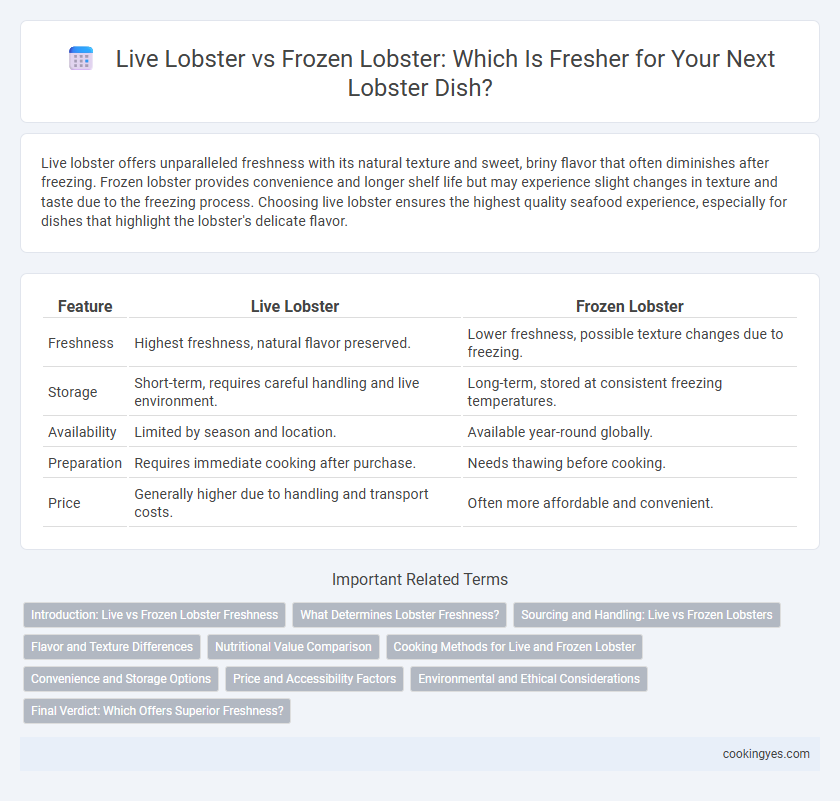 Live Lobster vs Frozen Lobster: Which Is Fresher for Your Next Lobster Dish?

Live lobster offers unparalleled freshness with its natural texture and sweet, briny flavor that often diminishes after freezing. Frozen lobster provides convenience and longer shelf life but may experience slight changes in texture and taste due to the freezing process. Choosing live lobster ensures the highest quality seafood experience, especially for dishes that highlight the lobster's delicate flavor.

| Feature | Live Lobster | Frozen Lobster |
|---|---|---|
| Freshness | Highest freshness, natural flavor preserved. | Lower freshness, possible texture changes due to freezing. |
| Storage | Short-term, requires careful handling and live environment. | Long-term, stored at consistent freezing temperatures. |
| Availability | Limited by season and location. | Available year-round globally. |
| Preparation | Requires immediate cooking after purchase. | Needs thawing before cooking. |
| Price | Generally higher due to handling and transport costs. | Often more affordable and convenient. |

Important Related Terms

Introduction: Live vs Frozen Lobster Freshness
What Determines Lobster Freshness?
Sourcing and Handling: Live vs Frozen Lobsters
Flavor and Texture Differences
Nutritional Value Comparison
Cooking Methods for Live and Frozen Lobster
Convenience and Storage Options
Price and Accessibility Factors
Environmental and Ethical Considerations
Final Verdict: Which Offers Superior Freshness?

cookingyes.com