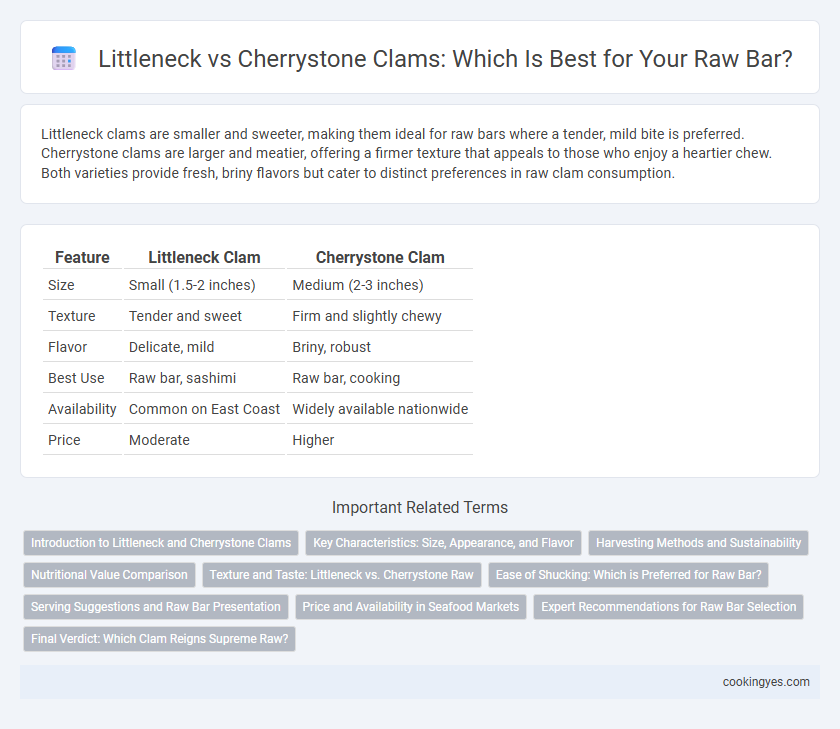 Littleneck vs Cherrystone Clams: Which Is Best for Your Raw Bar?

Littleneck clams are smaller and sweeter, making them ideal for raw bars where a tender, mild bite is preferred. Cherrystone clams are larger and meatier, offering a firmer texture that appeals to those who enjoy a heartier chew. Both varieties provide fresh, briny flavors but cater to distinct preferences in raw clam consumption.

| Feature | Littleneck Clam | Cherrystone Clam |
|---|---|---|
| Size | Small (1.5-2 inches) | Medium (2-3 inches) |
| Texture | Tender and sweet | Firm and slightly chewy |
| Flavor | Delicate, mild | Briny, robust |
| Best Use | Raw bar, sashimi | Raw bar, cooking |
| Availability | Common on East Coast | Widely available nationwide |
| Price | Moderate | Higher |

Important Related Terms

Introduction to Littleneck and Cherrystone Clams
Key Characteristics: Size, Appearance, and Flavor
Harvesting Methods and Sustainability
Nutritional Value Comparison
Texture and Taste: Littleneck vs. Cherrystone Raw
Ease of Shucking: Which is Preferred for Raw Bar?
Serving Suggestions and Raw Bar Presentation
Price and Availability in Seafood Markets
Expert Recommendations for Raw Bar Selection
Final Verdict: Which Clam Reigns Supreme Raw?

cookingyes.com