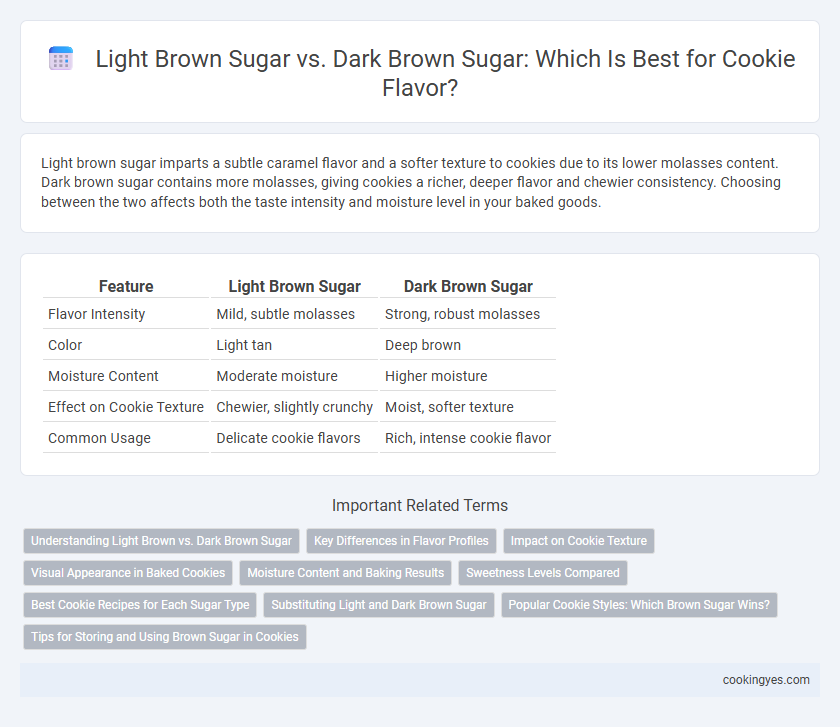 Light Brown Sugar vs. Dark Brown Sugar: Which Is Best for Cookie Flavor?

Light brown sugar imparts a subtle caramel flavor and a softer texture to cookies due to its lower molasses content. Dark brown sugar contains more molasses, giving cookies a richer, deeper flavor and chewier consistency. Choosing between the two affects both the taste intensity and moisture level in your baked goods.

| Feature | Light Brown Sugar | Dark Brown Sugar |
|---|---|---|
| Flavor Intensity | Mild, subtle molasses | Strong, robust molasses |
| Color | Light tan | Deep brown |
| Moisture Content | Moderate moisture | Higher moisture |
| Effect on Cookie Texture | Chewier, slightly crunchy | Moist, softer texture |
| Common Usage | Delicate cookie flavors | Rich, intense cookie flavor |

Important Related Terms

Understanding Light Brown vs. Dark Brown Sugar
Key Differences in Flavor Profiles
Impact on Cookie Texture
Visual Appearance in Baked Cookies
Moisture Content and Baking Results
Sweetness Levels Compared
Best Cookie Recipes for Each Sugar Type
Substituting Light and Dark Brown Sugar
Popular Cookie Styles: Which Brown Sugar Wins?
Tips for Storing and Using Brown Sugar in Cookies

cookingyes.com