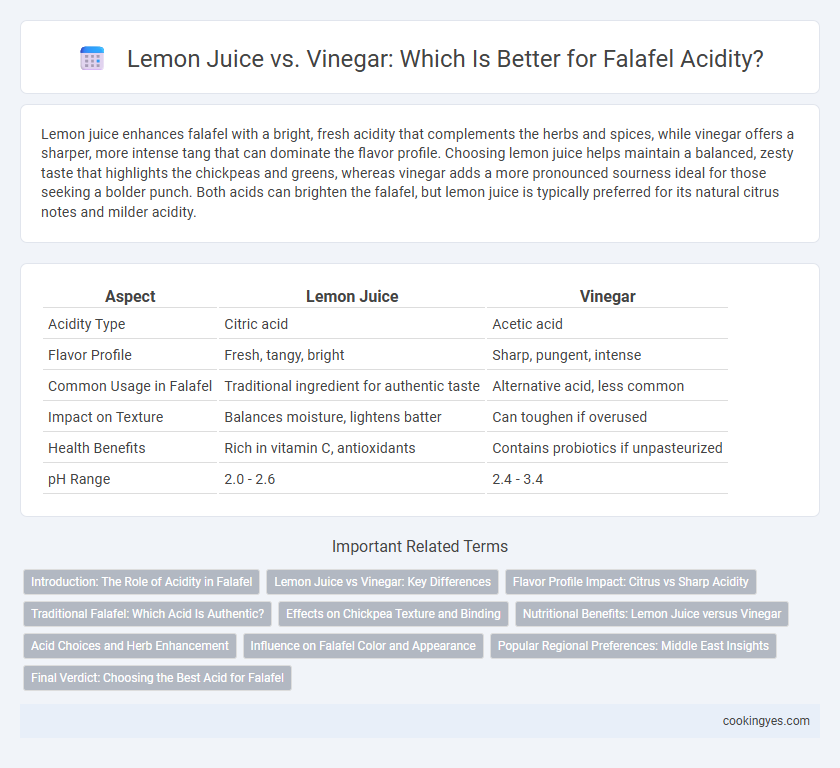 Lemon Juice vs. Vinegar: Which Is Better for Falafel Acidity?

Lemon juice enhances falafel with a bright, fresh acidity that complements the herbs and spices, while vinegar offers a sharper, more intense tang that can dominate the flavor profile. Choosing lemon juice helps maintain a balanced, zesty taste that highlights the chickpeas and greens, whereas vinegar adds a more pronounced sourness ideal for those seeking a bolder punch. Both acids can brighten the falafel, but lemon juice is typically preferred for its natural citrus notes and milder acidity.

| Aspect | Lemon Juice | Vinegar |
|---|---|---|
| Acidity Type | Citric acid | Acetic acid |
| Flavor Profile | Fresh, tangy, bright | Sharp, pungent, intense |
| Common Usage in Falafel | Traditional ingredient for authentic taste | Alternative acid, less common |
| Impact on Texture | Balances moisture, lightens batter | Can toughen if overused |
| Health Benefits | Rich in vitamin C, antioxidants | Contains probiotics if unpasteurized |
| pH Range | 2.0 - 2.6 | 2.4 - 3.4 |

Important Related Terms

Introduction: The Role of Acidity in Falafel
Lemon Juice vs Vinegar: Key Differences
Flavor Profile Impact: Citrus vs Sharp Acidity
Traditional Falafel: Which Acid Is Authentic?
Effects on Chickpea Texture and Binding
Nutritional Benefits: Lemon Juice versus Vinegar
Acid Choices and Herb Enhancement
Influence on Falafel Color and Appearance
Popular Regional Preferences: Middle East Insights
Final Verdict: Choosing the Best Acid for Falafel

cookingyes.com