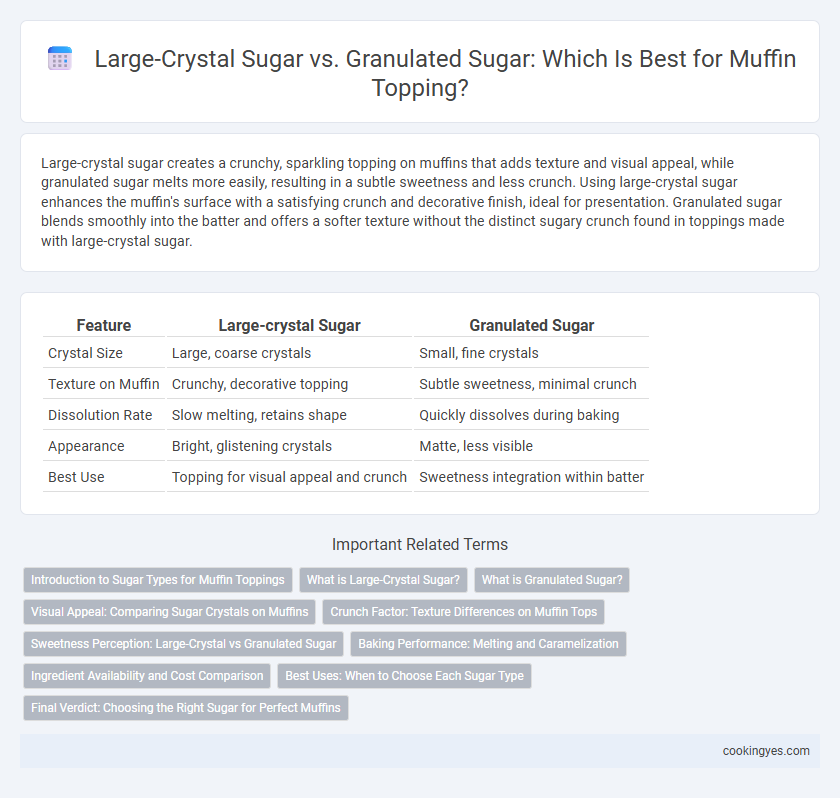 Large-Crystal Sugar vs. Granulated Sugar: Which Is Best for Muffin Topping?

Large-crystal sugar creates a crunchy, sparkling topping on muffins that adds texture and visual appeal, while granulated sugar melts more easily, resulting in a subtle sweetness and less crunch. Using large-crystal sugar enhances the muffin's surface with a satisfying crunch and decorative finish, ideal for presentation. Granulated sugar blends smoothly into the batter and offers a softer texture without the distinct sugary crunch found in toppings made with large-crystal sugar.

| Feature | Large-crystal Sugar | Granulated Sugar |
|---|---|---|
| Crystal Size | Large, coarse crystals | Small, fine crystals |
| Texture on Muffin | Crunchy, decorative topping | Subtle sweetness, minimal crunch |
| Dissolution Rate | Slow melting, retains shape | Quickly dissolves during baking |
| Appearance | Bright, glistening crystals | Matte, less visible |
| Best Use | Topping for visual appeal and crunch | Sweetness integration within batter |

Important Related Terms

Introduction to Sugar Types for Muffin Toppings
What is Large-Crystal Sugar?
What is Granulated Sugar?
Visual Appeal: Comparing Sugar Crystals on Muffins
Crunch Factor: Texture Differences on Muffin Tops
Sweetness Perception: Large-Crystal vs Granulated Sugar
Baking Performance: Melting and Caramelization
Ingredient Availability and Cost Comparison
Best Uses: When to Choose Each Sugar Type
Final Verdict: Choosing the Right Sugar for Perfect Muffins

cookingyes.com