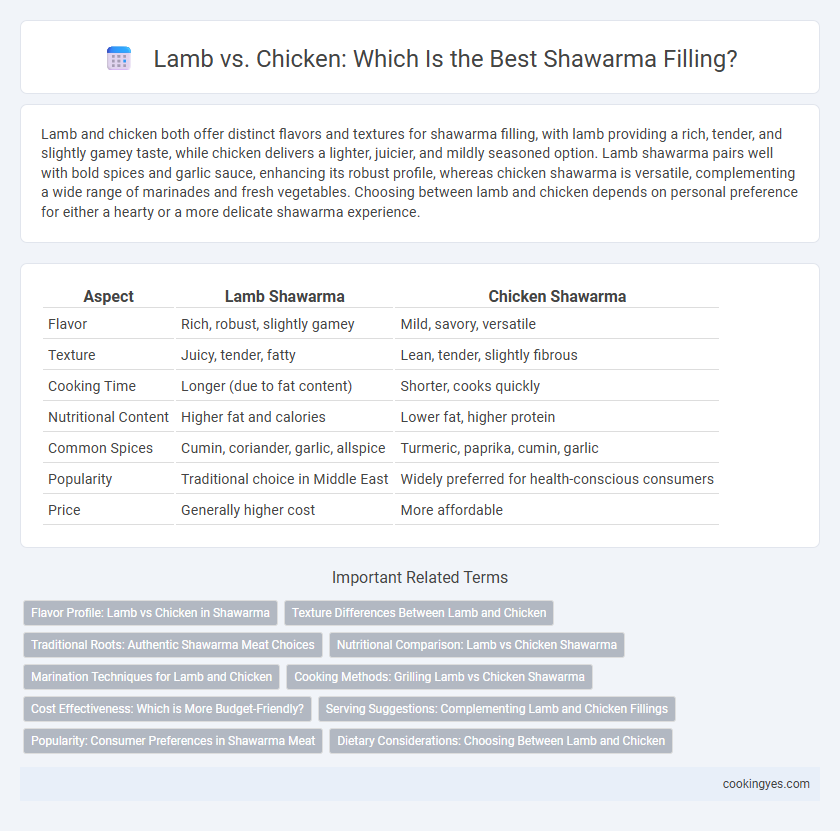 Lamb vs. Chicken: Which Is the Best Shawarma Filling?

Lamb and chicken both offer distinct flavors and textures for shawarma filling, with lamb providing a rich, tender, and slightly gamey taste, while chicken delivers a lighter, juicier, and mildly seasoned option. Lamb shawarma pairs well with bold spices and garlic sauce, enhancing its robust profile, whereas chicken shawarma is versatile, complementing a wide range of marinades and fresh vegetables. Choosing between lamb and chicken depends on personal preference for either a hearty or a more delicate shawarma experience.

| Aspect | Lamb Shawarma | Chicken Shawarma |
|---|---|---|
| Flavor | Rich, robust, slightly gamey | Mild, savory, versatile |
| Texture | Juicy, tender, fatty | Lean, tender, slightly fibrous |
| Cooking Time | Longer (due to fat content) | Shorter, cooks quickly |
| Nutritional Content | Higher fat and calories | Lower fat, higher protein |
| Common Spices | Cumin, coriander, garlic, allspice | Turmeric, paprika, cumin, garlic |
| Popularity | Traditional choice in Middle East | Widely preferred for health-conscious consumers |
| Price | Generally higher cost | More affordable |

Important Related Terms

Flavor Profile: Lamb vs Chicken in Shawarma
Texture Differences Between Lamb and Chicken
Traditional Roots: Authentic Shawarma Meat Choices
Nutritional Comparison: Lamb vs Chicken Shawarma
Marination Techniques for Lamb and Chicken
Cooking Methods: Grilling Lamb vs Chicken Shawarma
Cost Effectiveness: Which is More Budget-Friendly?
Serving Suggestions: Complementing Lamb and Chicken Fillings
Popularity: Consumer Preferences in Shawarma Meat
Dietary Considerations: Choosing Between Lamb and Chicken

cookingyes.com