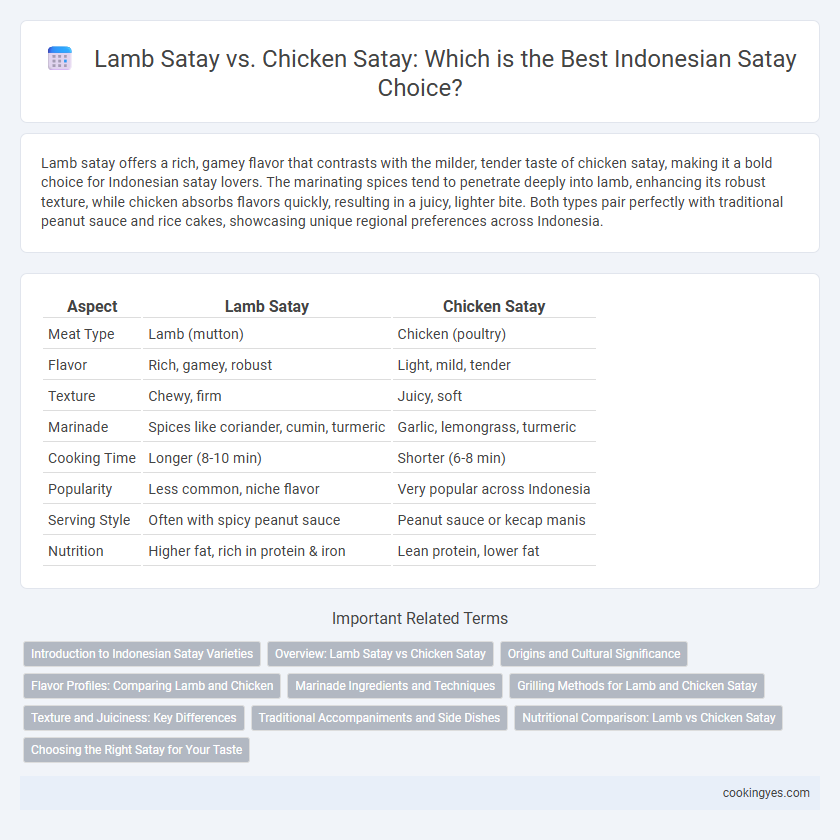 Lamb Satay vs. Chicken Satay: Which is the Best Indonesian Satay Choice?

Lamb satay offers a rich, gamey flavor that contrasts with the milder, tender taste of chicken satay, making it a bold choice for Indonesian satay lovers. The marinating spices tend to penetrate deeply into lamb, enhancing its robust texture, while chicken absorbs flavors quickly, resulting in a juicy, lighter bite. Both types pair perfectly with traditional peanut sauce and rice cakes, showcasing unique regional preferences across Indonesia.

| Aspect | Lamb Satay | Chicken Satay |
|---|---|---|
| Meat Type | Lamb (mutton) | Chicken (poultry) |
| Flavor | Rich, gamey, robust | Light, mild, tender |
| Texture | Chewy, firm | Juicy, soft |
| Marinade | Spices like coriander, cumin, turmeric | Garlic, lemongrass, turmeric |
| Cooking Time | Longer (8-10 min) | Shorter (6-8 min) |
| Popularity | Less common, niche flavor | Very popular across Indonesia |
| Serving Style | Often with spicy peanut sauce | Peanut sauce or kecap manis |
| Nutrition | Higher fat, rich in protein & iron | Lean protein, lower fat |

Important Related Terms

Introduction to Indonesian Satay Varieties
Overview: Lamb Satay vs Chicken Satay
Origins and Cultural Significance
Flavor Profiles: Comparing Lamb and Chicken
Marinade Ingredients and Techniques
Grilling Methods for Lamb and Chicken Satay
Texture and Juiciness: Key Differences
Traditional Accompaniments and Side Dishes
Nutritional Comparison: Lamb vs Chicken Satay
Choosing the Right Satay for Your Taste

cookingyes.com