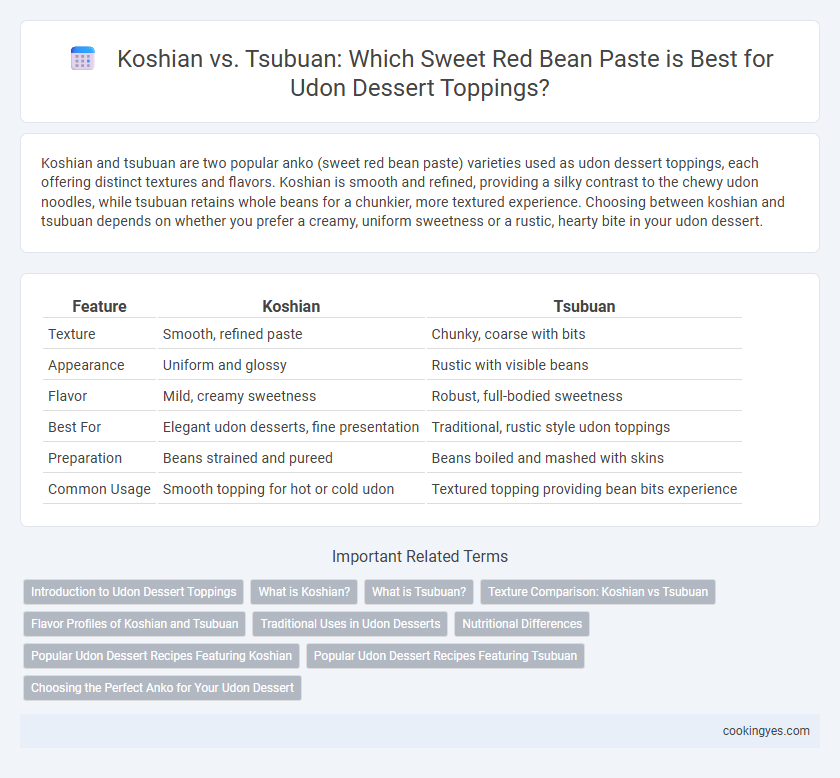 Koshian vs. Tsubuan: Which Sweet Red Bean Paste is Best for Udon Dessert Toppings?

Koshian and tsubuan are two popular anko (sweet red bean paste) varieties used as udon dessert toppings, each offering distinct textures and flavors. Koshian is smooth and refined, providing a silky contrast to the chewy udon noodles, while tsubuan retains whole beans for a chunkier, more textured experience. Choosing between koshian and tsubuan depends on whether you prefer a creamy, uniform sweetness or a rustic, hearty bite in your udon dessert.

| Feature | Koshian | Tsubuan |
|---|---|---|
| Texture | Smooth, refined paste | Chunky, coarse with bits |
| Appearance | Uniform and glossy | Rustic with visible beans |
| Flavor | Mild, creamy sweetness | Robust, full-bodied sweetness |
| Best For | Elegant udon desserts, fine presentation | Traditional, rustic style udon toppings |
| Preparation | Beans strained and pureed | Beans boiled and mashed with skins |
| Common Usage | Smooth topping for hot or cold udon | Textured topping providing bean bits experience |

Important Related Terms

Introduction to Udon Dessert Toppings
What is Koshian?
What is Tsubuan?
Texture Comparison: Koshian vs Tsubuan
Flavor Profiles of Koshian and Tsubuan
Traditional Uses in Udon Desserts
Nutritional Differences
Popular Udon Dessert Recipes Featuring Koshian
Popular Udon Dessert Recipes Featuring Tsubuan
Choosing the Perfect Anko for Your Udon Dessert

cookingyes.com