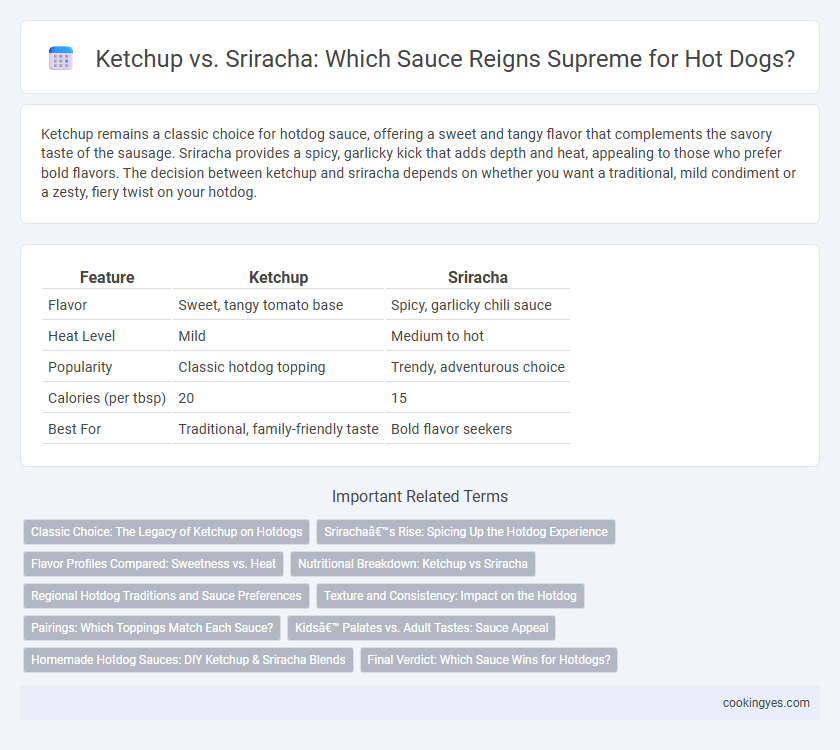 Ketchup vs. Sriracha: Which Sauce Reigns Supreme for Hot Dogs?

Ketchup remains a classic choice for hotdog sauce, offering a sweet and tangy flavor that complements the savory taste of the sausage. Sriracha provides a spicy, garlicky kick that adds depth and heat, appealing to those who prefer bold flavors. The decision between ketchup and sriracha depends on whether you want a traditional, mild condiment or a zesty, fiery twist on your hotdog.

| Feature | Ketchup | Sriracha |
|---|---|---|
| Flavor | Sweet, tangy tomato base | Spicy, garlicky chili sauce |
| Heat Level | Mild | Medium to hot |
| Popularity | Classic hotdog topping | Trendy, adventurous choice |
| Calories (per tbsp) | 20 | 15 |
| Best For | Traditional, family-friendly taste | Bold flavor seekers |

Important Related Terms

Classic Choice: The Legacy of Ketchup on Hotdogs

Srirachaâ€™s Rise: Spicing Up the Hotdog Experience

Flavor Profiles Compared: Sweetness vs. Heat

Nutritional Breakdown: Ketchup vs Sriracha

Regional Hotdog Traditions and Sauce Preferences

Texture and Consistency: Impact on the Hotdog

Pairings: Which Toppings Match Each Sauce?

Kidsâ€™ Palates vs. Adult Tastes: Sauce Appeal

Homemade Hotdog Sauces: DIY Ketchup & Sriracha Blends

Final Verdict: Which Sauce Wins for Hotdogs?

cookingyes.com