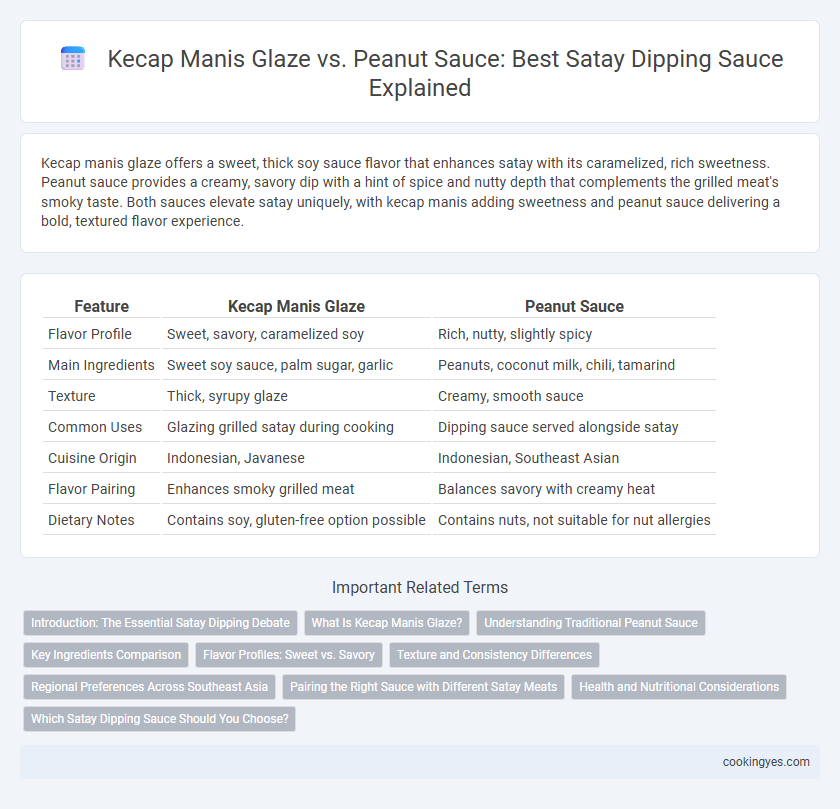 Kecap Manis Glaze vs. Peanut Sauce: Best Satay Dipping Sauce Explained

Kecap manis glaze offers a sweet, thick soy sauce flavor that enhances satay with its caramelized, rich sweetness. Peanut sauce provides a creamy, savory dip with a hint of spice and nutty depth that complements the grilled meat's smoky taste. Both sauces elevate satay uniquely, with kecap manis adding sweetness and peanut sauce delivering a bold, textured flavor experience.

| Feature | Kecap Manis Glaze | Peanut Sauce |
|---|---|---|
| Flavor Profile | Sweet, savory, caramelized soy | Rich, nutty, slightly spicy |
| Main Ingredients | Sweet soy sauce, palm sugar, garlic | Peanuts, coconut milk, chili, tamarind |
| Texture | Thick, syrupy glaze | Creamy, smooth sauce |
| Common Uses | Glazing grilled satay during cooking | Dipping sauce served alongside satay |
| Cuisine Origin | Indonesian, Javanese | Indonesian, Southeast Asian |
| Flavor Pairing | Enhances smoky grilled meat | Balances savory with creamy heat |
| Dietary Notes | Contains soy, gluten-free option possible | Contains nuts, not suitable for nut allergies |

Important Related Terms

Introduction: The Essential Satay Dipping Debate
What Is Kecap Manis Glaze?
Understanding Traditional Peanut Sauce
Key Ingredients Comparison
Flavor Profiles: Sweet vs. Savory
Texture and Consistency Differences
Regional Preferences Across Southeast Asia
Pairing the Right Sauce with Different Satay Meats
Health and Nutritional Considerations
Which Satay Dipping Sauce Should You Choose?

cookingyes.com