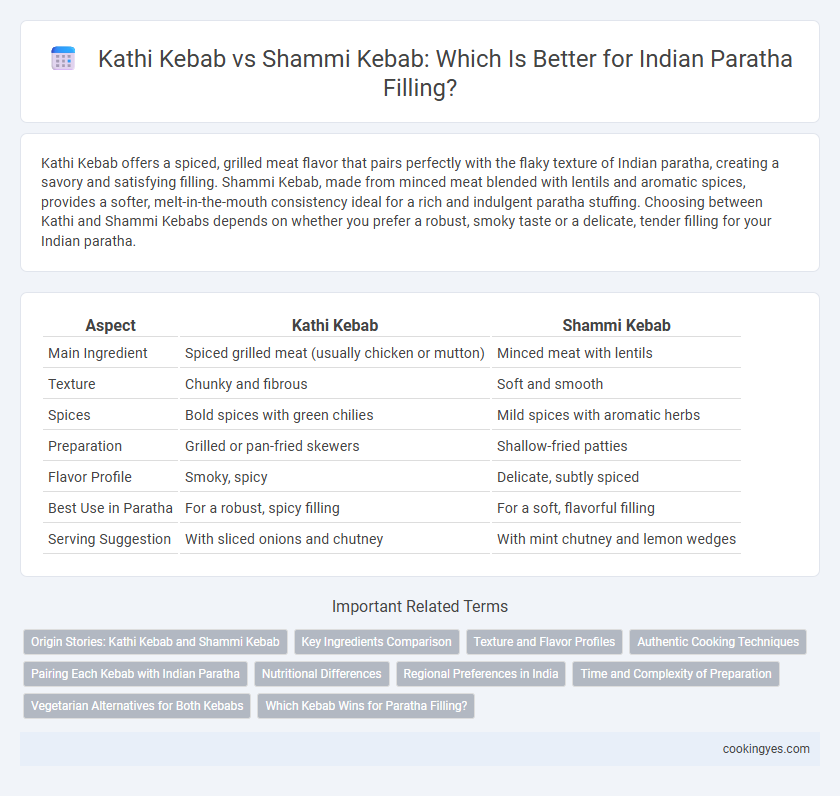 Kathi Kebab vs Shammi Kebab: Which Is Better for Indian Paratha Filling?

Kathi Kebab offers a spiced, grilled meat flavor that pairs perfectly with the flaky texture of Indian paratha, creating a savory and satisfying filling. Shammi Kebab, made from minced meat blended with lentils and aromatic spices, provides a softer, melt-in-the-mouth consistency ideal for a rich and indulgent paratha stuffing. Choosing between Kathi and Shammi Kebabs depends on whether you prefer a robust, smoky taste or a delicate, tender filling for your Indian paratha.

| Aspect | Kathi Kebab | Shammi Kebab |
|---|---|---|
| Main Ingredient | Spiced grilled meat (usually chicken or mutton) | Minced meat with lentils |
| Texture | Chunky and fibrous | Soft and smooth |
| Spices | Bold spices with green chilies | Mild spices with aromatic herbs |
| Preparation | Grilled or pan-fried skewers | Shallow-fried patties |
| Flavor Profile | Smoky, spicy | Delicate, subtly spiced |
| Best Use in Paratha | For a robust, spicy filling | For a soft, flavorful filling |
| Serving Suggestion | With sliced onions and chutney | With mint chutney and lemon wedges |

Important Related Terms

Origin Stories: Kathi Kebab and Shammi Kebab
Key Ingredients Comparison
Texture and Flavor Profiles
Authentic Cooking Techniques
Pairing Each Kebab with Indian Paratha
Nutritional Differences
Regional Preferences in India
Time and Complexity of Preparation
Vegetarian Alternatives for Both Kebabs
Which Kebab Wins for Paratha Filling?

cookingyes.com