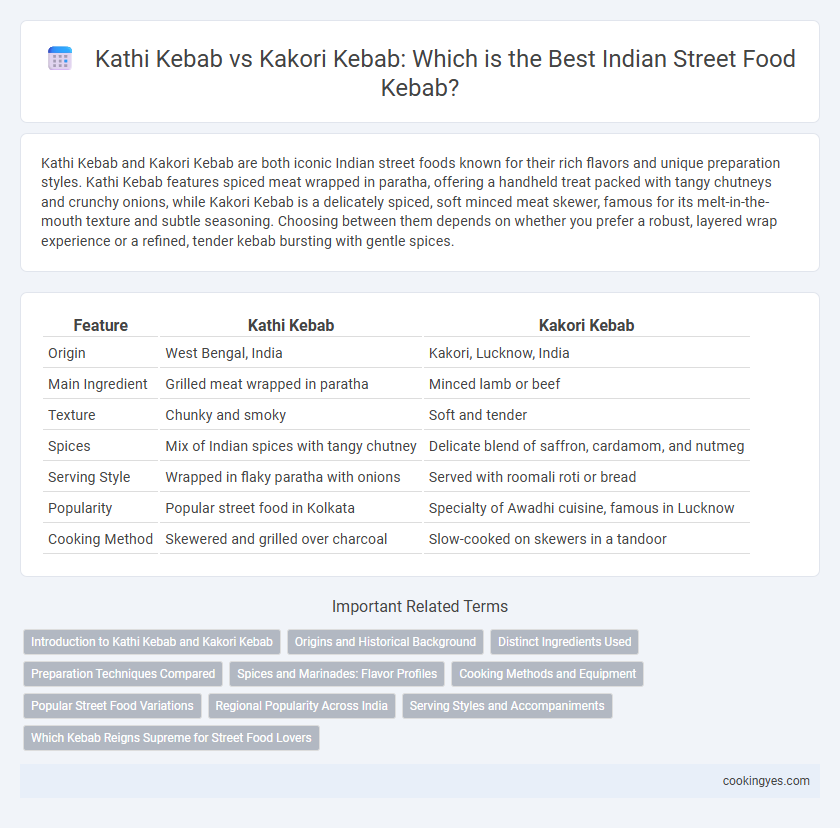 Kathi Kebab vs Kakori Kebab: Which is the Best Indian Street Food Kebab?

Kathi Kebab and Kakori Kebab are both iconic Indian street foods known for their rich flavors and unique preparation styles. Kathi Kebab features spiced meat wrapped in paratha, offering a handheld treat packed with tangy chutneys and crunchy onions, while Kakori Kebab is a delicately spiced, soft minced meat skewer, famous for its melt-in-the-mouth texture and subtle seasoning. Choosing between them depends on whether you prefer a robust, layered wrap experience or a refined, tender kebab bursting with gentle spices.

| Feature | Kathi Kebab | Kakori Kebab |
|---|---|---|
| Origin | West Bengal, India | Kakori, Lucknow, India |
| Main Ingredient | Grilled meat wrapped in paratha | Minced lamb or beef |
| Texture | Chunky and smoky | Soft and tender |
| Spices | Mix of Indian spices with tangy chutney | Delicate blend of saffron, cardamom, and nutmeg |
| Serving Style | Wrapped in flaky paratha with onions | Served with roomali roti or bread |
| Popularity | Popular street food in Kolkata | Specialty of Awadhi cuisine, famous in Lucknow |
| Cooking Method | Skewered and grilled over charcoal | Slow-cooked on skewers in a tandoor |

Important Related Terms

Introduction to Kathi Kebab and Kakori Kebab
Origins and Historical Background
Distinct Ingredients Used
Preparation Techniques Compared
Spices and Marinades: Flavor Profiles
Cooking Methods and Equipment
Popular Street Food Variations
Regional Popularity Across India
Serving Styles and Accompaniments
Which Kebab Reigns Supreme for Street Food Lovers

cookingyes.com