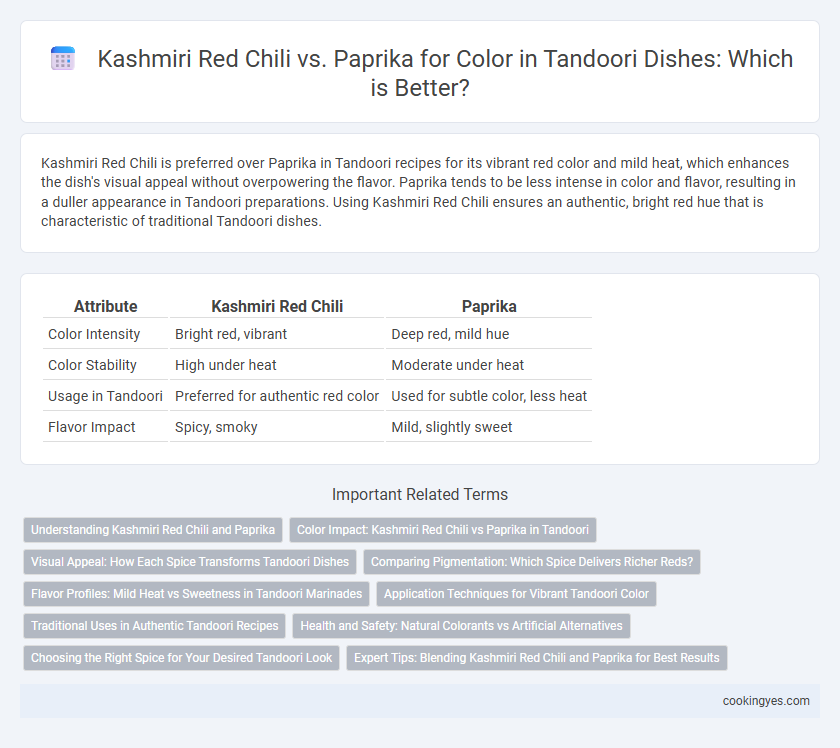 Kashmiri Red Chili vs. Paprika for Color in Tandoori Dishes: Which is Better?

Kashmiri Red Chili is preferred over Paprika in Tandoori recipes for its vibrant red color and mild heat, which enhances the dish's visual appeal without overpowering the flavor. Paprika tends to be less intense in color and flavor, resulting in a duller appearance in Tandoori preparations. Using Kashmiri Red Chili ensures an authentic, bright red hue that is characteristic of traditional Tandoori dishes.

| Attribute | Kashmiri Red Chili | Paprika |
|---|---|---|
| Color Intensity | Bright red, vibrant | Deep red, mild hue |
| Color Stability | High under heat | Moderate under heat |
| Usage in Tandoori | Preferred for authentic red color | Used for subtle color, less heat |
| Flavor Impact | Spicy, smoky | Mild, slightly sweet |

Important Related Terms

Understanding Kashmiri Red Chili and Paprika
Color Impact: Kashmiri Red Chili vs Paprika in Tandoori
Visual Appeal: How Each Spice Transforms Tandoori Dishes
Comparing Pigmentation: Which Spice Delivers Richer Reds?
Flavor Profiles: Mild Heat vs Sweetness in Tandoori Marinades
Application Techniques for Vibrant Tandoori Color
Traditional Uses in Authentic Tandoori Recipes
Health and Safety: Natural Colorants vs Artificial Alternatives
Choosing the Right Spice for Your Desired Tandoori Look
Expert Tips: Blending Kashmiri Red Chili and Paprika for Best Results

cookingyes.com