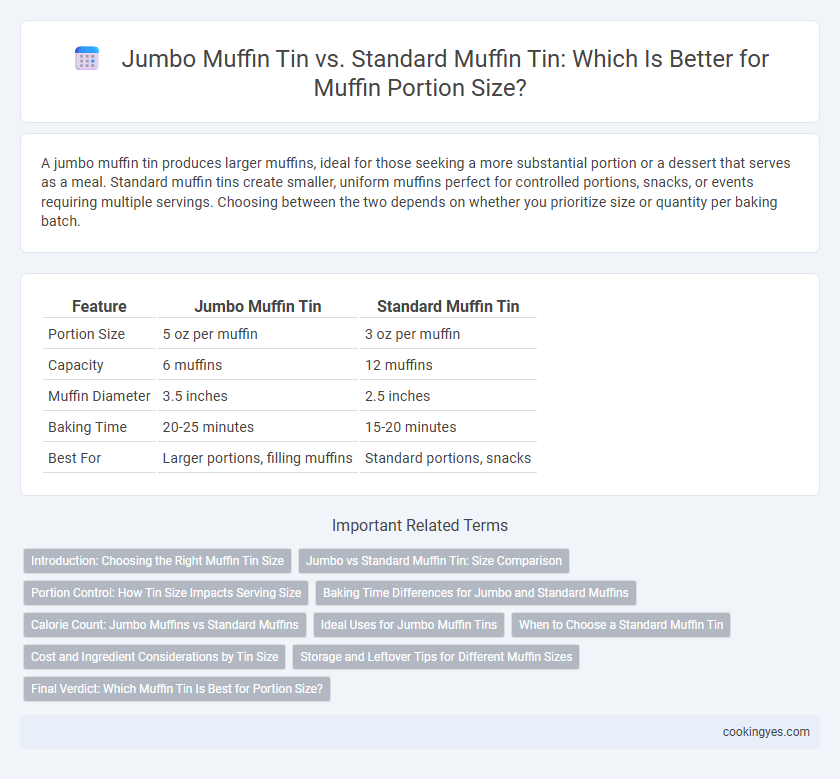 Jumbo Muffin Tin vs. Standard Muffin Tin: Which Is Better for Muffin Portion Size?

A jumbo muffin tin produces larger muffins, ideal for those seeking a more substantial portion or a dessert that serves as a meal. Standard muffin tins create smaller, uniform muffins perfect for controlled portions, snacks, or events requiring multiple servings. Choosing between the two depends on whether you prioritize size or quantity per baking batch.

| Feature | Jumbo Muffin Tin | Standard Muffin Tin |
|---|---|---|
| Portion Size | 5 oz per muffin | 3 oz per muffin |
| Capacity | 6 muffins | 12 muffins |
| Muffin Diameter | 3.5 inches | 2.5 inches |
| Baking Time | 20-25 minutes | 15-20 minutes |
| Best For | Larger portions, filling muffins | Standard portions, snacks |

Important Related Terms

Introduction: Choosing the Right Muffin Tin Size

Jumbo vs Standard Muffin Tin: Size Comparison

Portion Control: How Tin Size Impacts Serving Size

Baking Time Differences for Jumbo and Standard Muffins

Calorie Count: Jumbo Muffins vs Standard Muffins

Ideal Uses for Jumbo Muffin Tins

When to Choose a Standard Muffin Tin

Cost and Ingredient Considerations by Tin Size

Storage and Leftover Tips for Different Muffin Sizes

Final Verdict: Which Muffin Tin Is Best for Portion Size?

cookingyes.com