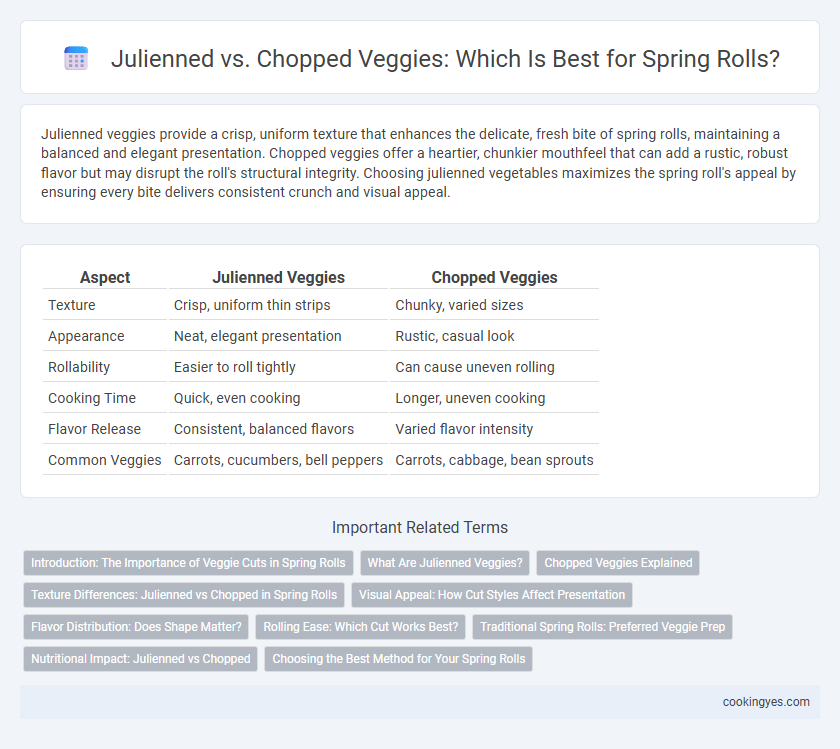 Julienned vs. Chopped Veggies: Which Is Best for Spring Rolls?

Julienned veggies provide a crisp, uniform texture that enhances the delicate, fresh bite of spring rolls, maintaining a balanced and elegant presentation. Chopped veggies offer a heartier, chunkier mouthfeel that can add a rustic, robust flavor but may disrupt the roll's structural integrity. Choosing julienned vegetables maximizes the spring roll's appeal by ensuring every bite delivers consistent crunch and visual appeal.

| Aspect | Julienned Veggies | Chopped Veggies |
|---|---|---|
| Texture | Crisp, uniform thin strips | Chunky, varied sizes |
| Appearance | Neat, elegant presentation | Rustic, casual look |
| Rollability | Easier to roll tightly | Can cause uneven rolling |
| Cooking Time | Quick, even cooking | Longer, uneven cooking |
| Flavor Release | Consistent, balanced flavors | Varied flavor intensity |
| Common Veggies | Carrots, cucumbers, bell peppers | Carrots, cabbage, bean sprouts |

Important Related Terms

Introduction: The Importance of Veggie Cuts in Spring Rolls
What Are Julienned Veggies?
Chopped Veggies Explained
Texture Differences: Julienned vs Chopped in Spring Rolls
Visual Appeal: How Cut Styles Affect Presentation
Flavor Distribution: Does Shape Matter?
Rolling Ease: Which Cut Works Best?
Traditional Spring Rolls: Preferred Veggie Prep
Nutritional Impact: Julienned vs Chopped
Choosing the Best Method for Your Spring Rolls

cookingyes.com