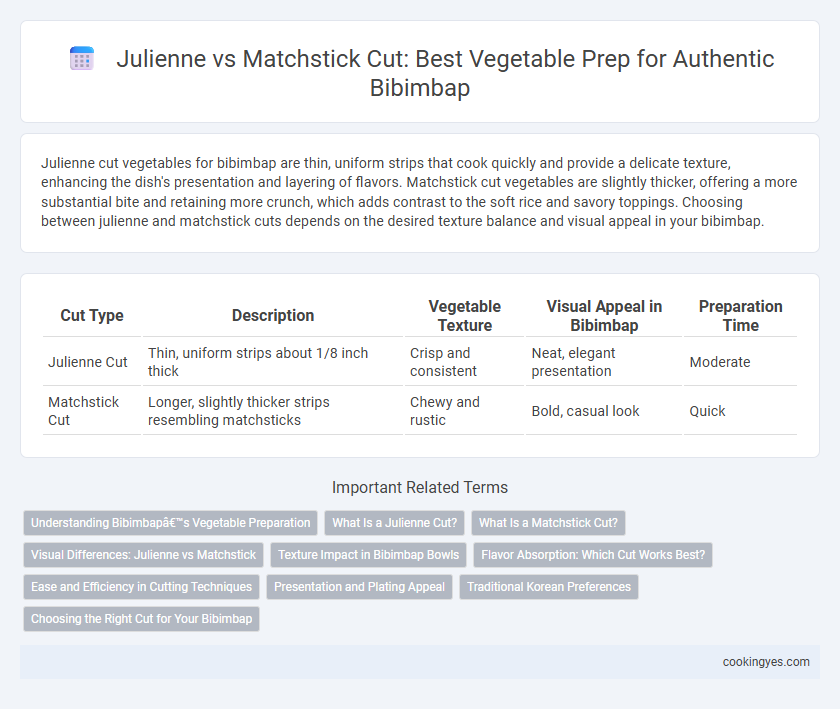 Julienne vs Matchstick Cut: Best Vegetable Prep for Authentic Bibimbap

Julienne cut vegetables for bibimbap are thin, uniform strips that cook quickly and provide a delicate texture, enhancing the dish's presentation and layering of flavors. Matchstick cut vegetables are slightly thicker, offering a more substantial bite and retaining more crunch, which adds contrast to the soft rice and savory toppings. Choosing between julienne and matchstick cuts depends on the desired texture balance and visual appeal in your bibimbap.

| Cut Type | Description | Vegetable Texture | Visual Appeal in Bibimbap | Preparation Time |
|---|---|---|---|---|
| Julienne Cut | Thin, uniform strips about 1/8 inch thick | Crisp and consistent | Neat, elegant presentation | Moderate |
| Matchstick Cut | Longer, slightly thicker strips resembling matchsticks | Chewy and rustic | Bold, casual look | Quick |

Important Related Terms

Understanding Bibimbapâ€™s Vegetable Preparation
What Is a Julienne Cut?
What Is a Matchstick Cut?
Visual Differences: Julienne vs Matchstick
Texture Impact in Bibimbap Bowls
Flavor Absorption: Which Cut Works Best?
Ease and Efficiency in Cutting Techniques
Presentation and Plating Appeal
Traditional Korean Preferences
Choosing the Right Cut for Your Bibimbap

cookingyes.com