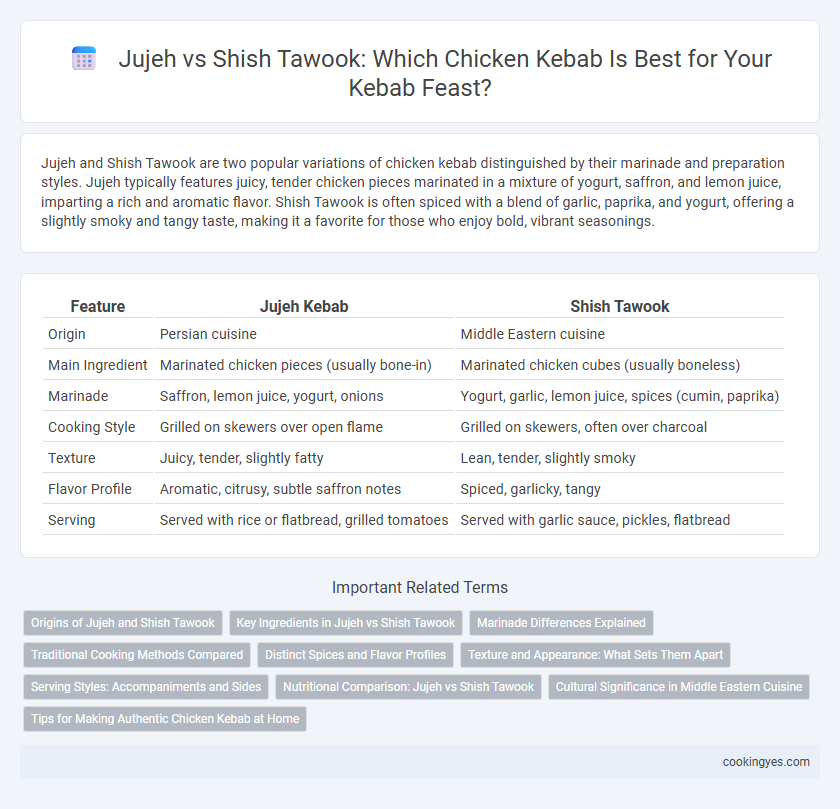 Jujeh vs Shish Tawook: Which Chicken Kebab Is Best for Your Kebab Feast?

Jujeh and Shish Tawook are two popular variations of chicken kebab distinguished by their marinade and preparation styles. Jujeh typically features juicy, tender chicken pieces marinated in a mixture of yogurt, saffron, and lemon juice, imparting a rich and aromatic flavor. Shish Tawook is often spiced with a blend of garlic, paprika, and yogurt, offering a slightly smoky and tangy taste, making it a favorite for those who enjoy bold, vibrant seasonings.

| Feature | Jujeh Kebab | Shish Tawook |
|---|---|---|
| Origin | Persian cuisine | Middle Eastern cuisine |
| Main Ingredient | Marinated chicken pieces (usually bone-in) | Marinated chicken cubes (usually boneless) |
| Marinade | Saffron, lemon juice, yogurt, onions | Yogurt, garlic, lemon juice, spices (cumin, paprika) |
| Cooking Style | Grilled on skewers over open flame | Grilled on skewers, often over charcoal |
| Texture | Juicy, tender, slightly fatty | Lean, tender, slightly smoky |
| Flavor Profile | Aromatic, citrusy, subtle saffron notes | Spiced, garlicky, tangy |
| Serving | Served with rice or flatbread, grilled tomatoes | Served with garlic sauce, pickles, flatbread |

Important Related Terms

Origins of Jujeh and Shish Tawook
Key Ingredients in Jujeh vs Shish Tawook
Marinade Differences Explained
Traditional Cooking Methods Compared
Distinct Spices and Flavor Profiles
Texture and Appearance: What Sets Them Apart
Serving Styles: Accompaniments and Sides
Nutritional Comparison: Jujeh vs Shish Tawook
Cultural Significance in Middle Eastern Cuisine
Tips for Making Authentic Chicken Kebab at Home

cookingyes.com