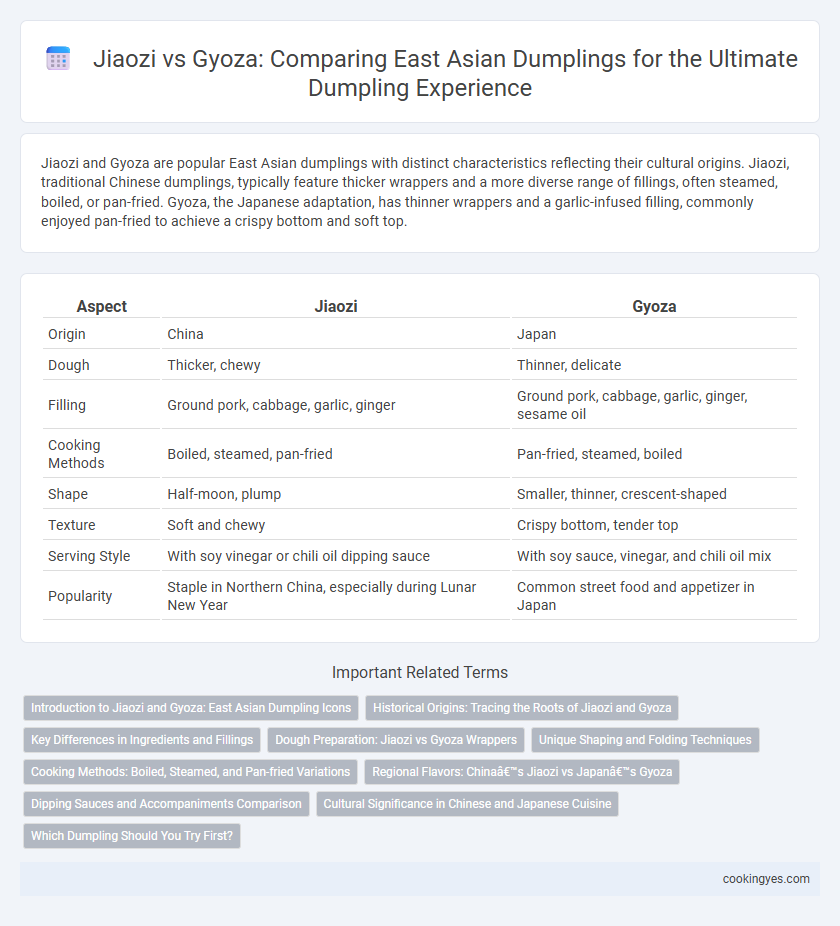 Jiaozi vs Gyoza: Comparing East Asian Dumplings for the Ultimate Dumpling Experience

Jiaozi and Gyoza are popular East Asian dumplings with distinct characteristics reflecting their cultural origins. Jiaozi, traditional Chinese dumplings, typically feature thicker wrappers and a more diverse range of fillings, often steamed, boiled, or pan-fried. Gyoza, the Japanese adaptation, has thinner wrappers and a garlic-infused filling, commonly enjoyed pan-fried to achieve a crispy bottom and soft top.

| Aspect | Jiaozi | Gyoza |
|---|---|---|
| Origin | China | Japan |
| Dough | Thicker, chewy | Thinner, delicate |
| Filling | Ground pork, cabbage, garlic, ginger | Ground pork, cabbage, garlic, ginger, sesame oil |
| Cooking Methods | Boiled, steamed, pan-fried | Pan-fried, steamed, boiled |
| Shape | Half-moon, plump | Smaller, thinner, crescent-shaped |
| Texture | Soft and chewy | Crispy bottom, tender top |
| Serving Style | With soy vinegar or chili oil dipping sauce | With soy sauce, vinegar, and chili oil mix |
| Popularity | Staple in Northern China, especially during Lunar New Year | Common street food and appetizer in Japan |

Important Related Terms

Introduction to Jiaozi and Gyoza: East Asian Dumpling Icons

Historical Origins: Tracing the Roots of Jiaozi and Gyoza

Key Differences in Ingredients and Fillings

Dough Preparation: Jiaozi vs Gyoza Wrappers

Unique Shaping and Folding Techniques

Cooking Methods: Boiled, Steamed, and Pan-fried Variations

Regional Flavors: Chinaâ€™s Jiaozi vs Japanâ€™s Gyoza

Dipping Sauces and Accompaniments Comparison

Cultural Significance in Chinese and Japanese Cuisine

Which Dumpling Should You Try First?

cookingyes.com