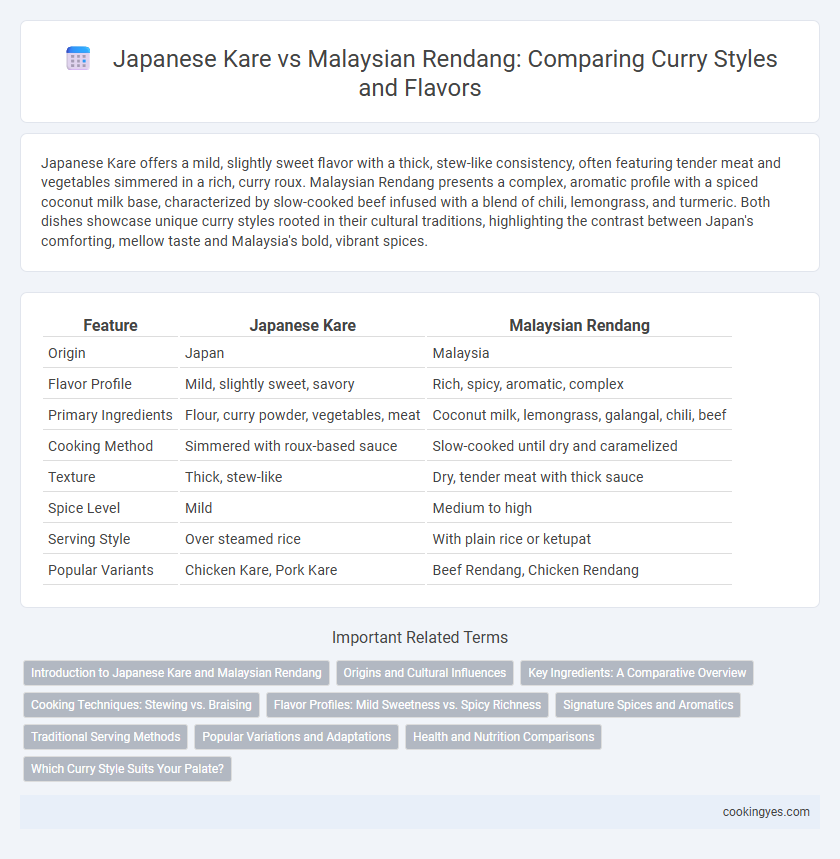 Japanese Kare vs Malaysian Rendang: Comparing Curry Styles and Flavors

Japanese Kare offers a mild, slightly sweet flavor with a thick, stew-like consistency, often featuring tender meat and vegetables simmered in a rich, curry roux. Malaysian Rendang presents a complex, aromatic profile with a spiced coconut milk base, characterized by slow-cooked beef infused with a blend of chili, lemongrass, and turmeric. Both dishes showcase unique curry styles rooted in their cultural traditions, highlighting the contrast between Japan's comforting, mellow taste and Malaysia's bold, vibrant spices.

| Feature | Japanese Kare | Malaysian Rendang |
|---|---|---|
| Origin | Japan | Malaysia |
| Flavor Profile | Mild, slightly sweet, savory | Rich, spicy, aromatic, complex |
| Primary Ingredients | Flour, curry powder, vegetables, meat | Coconut milk, lemongrass, galangal, chili, beef |
| Cooking Method | Simmered with roux-based sauce | Slow-cooked until dry and caramelized |
| Texture | Thick, stew-like | Dry, tender meat with thick sauce |
| Spice Level | Mild | Medium to high |
| Serving Style | Over steamed rice | With plain rice or ketupat |
| Popular Variants | Chicken Kare, Pork Kare | Beef Rendang, Chicken Rendang |

Important Related Terms

Introduction to Japanese Kare and Malaysian Rendang
Origins and Cultural Influences
Key Ingredients: A Comparative Overview
Cooking Techniques: Stewing vs. Braising
Flavor Profiles: Mild Sweetness vs. Spicy Richness
Signature Spices and Aromatics
Traditional Serving Methods
Popular Variations and Adaptations
Health and Nutrition Comparisons
Which Curry Style Suits Your Palate?

cookingyes.com