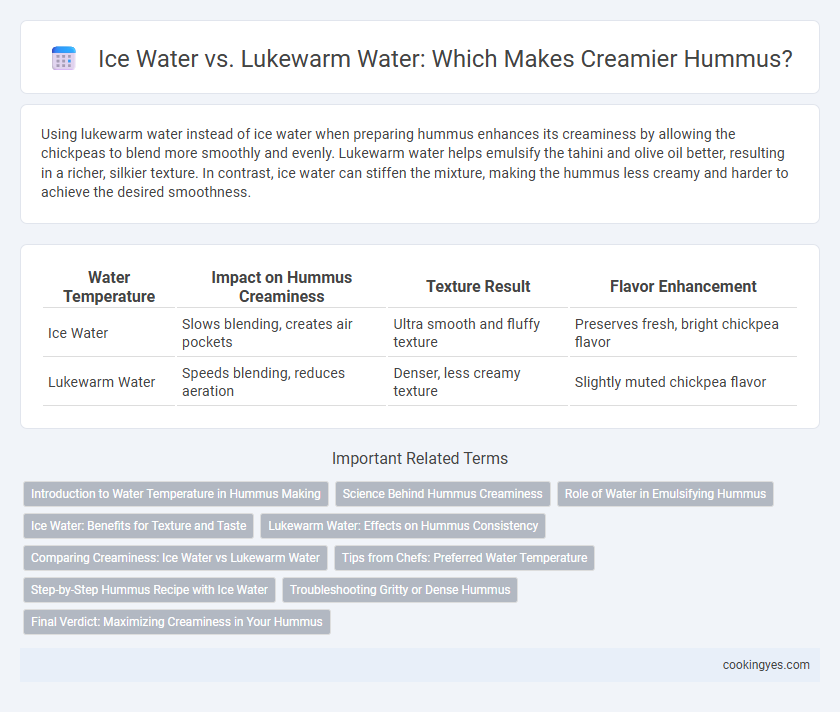 Ice Water vs. Lukewarm Water: Which Makes Creamier Hummus?

Using lukewarm water instead of ice water when preparing hummus enhances its creaminess by allowing the chickpeas to blend more smoothly and evenly. Lukewarm water helps emulsify the tahini and olive oil better, resulting in a richer, silkier texture. In contrast, ice water can stiffen the mixture, making the hummus less creamy and harder to achieve the desired smoothness.

| Water Temperature | Impact on Hummus Creaminess | Texture Result | Flavor Enhancement |
|---|---|---|---|
| Ice Water | Slows blending, creates air pockets | Ultra smooth and fluffy texture | Preserves fresh, bright chickpea flavor |
| Lukewarm Water | Speeds blending, reduces aeration | Denser, less creamy texture | Slightly muted chickpea flavor |

Important Related Terms

Introduction to Water Temperature in Hummus Making
Science Behind Hummus Creaminess
Role of Water in Emulsifying Hummus
Ice Water: Benefits for Texture and Taste
Lukewarm Water: Effects on Hummus Consistency
Comparing Creaminess: Ice Water vs Lukewarm Water
Tips from Chefs: Preferred Water Temperature
Step-by-Step Hummus Recipe with Ice Water
Troubleshooting Gritty or Dense Hummus
Final Verdict: Maximizing Creaminess in Your Hummus

cookingyes.com