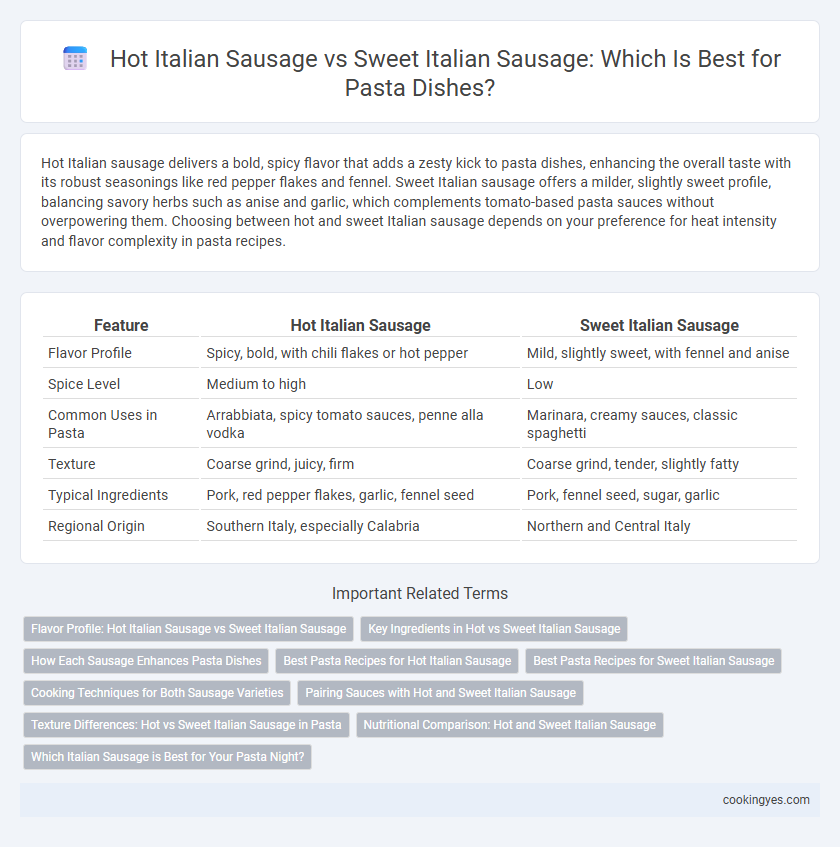 Hot Italian Sausage vs Sweet Italian Sausage: Which Is Best for Pasta Dishes?

Hot Italian sausage delivers a bold, spicy flavor that adds a zesty kick to pasta dishes, enhancing the overall taste with its robust seasonings like red pepper flakes and fennel. Sweet Italian sausage offers a milder, slightly sweet profile, balancing savory herbs such as anise and garlic, which complements tomato-based pasta sauces without overpowering them. Choosing between hot and sweet Italian sausage depends on your preference for heat intensity and flavor complexity in pasta recipes.

| Feature | Hot Italian Sausage | Sweet Italian Sausage |
|---|---|---|
| Flavor Profile | Spicy, bold, with chili flakes or hot pepper | Mild, slightly sweet, with fennel and anise |
| Spice Level | Medium to high | Low |
| Common Uses in Pasta | Arrabbiata, spicy tomato sauces, penne alla vodka | Marinara, creamy sauces, classic spaghetti |
| Texture | Coarse grind, juicy, firm | Coarse grind, tender, slightly fatty |
| Typical Ingredients | Pork, red pepper flakes, garlic, fennel seed | Pork, fennel seed, sugar, garlic |
| Regional Origin | Southern Italy, especially Calabria | Northern and Central Italy |

Important Related Terms

Flavor Profile: Hot Italian Sausage vs Sweet Italian Sausage
Key Ingredients in Hot vs Sweet Italian Sausage
How Each Sausage Enhances Pasta Dishes
Best Pasta Recipes for Hot Italian Sausage
Best Pasta Recipes for Sweet Italian Sausage
Cooking Techniques for Both Sausage Varieties
Pairing Sauces with Hot and Sweet Italian Sausage
Texture Differences: Hot vs Sweet Italian Sausage in Pasta
Nutritional Comparison: Hot and Sweet Italian Sausage
Which Italian Sausage is Best for Your Pasta Night?

cookingyes.com