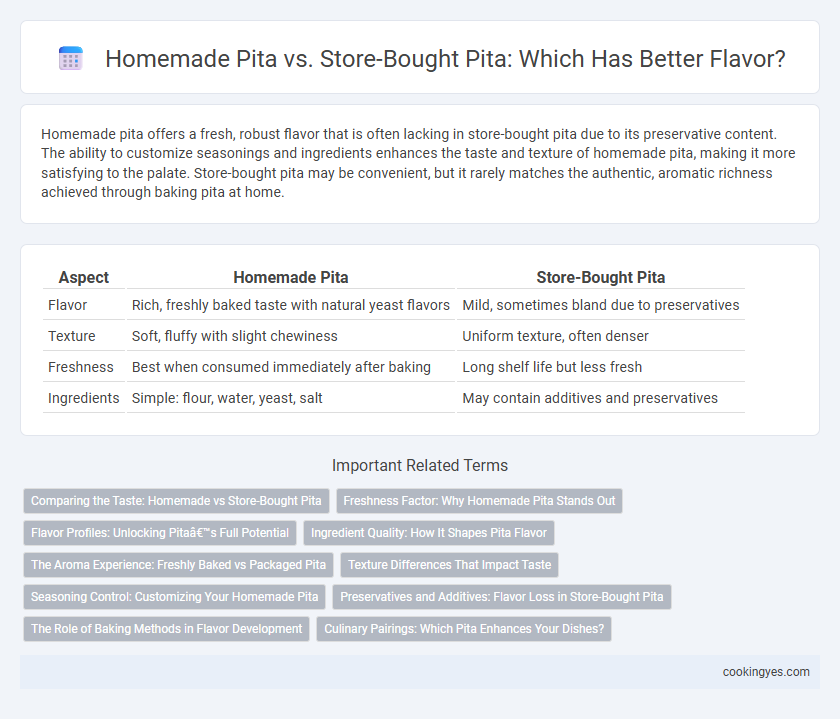 Homemade Pita vs. Store-Bought Pita: Which Has Better Flavor?

Homemade pita offers a fresh, robust flavor that is often lacking in store-bought pita due to its preservative content. The ability to customize seasonings and ingredients enhances the taste and texture of homemade pita, making it more satisfying to the palate. Store-bought pita may be convenient, but it rarely matches the authentic, aromatic richness achieved through baking pita at home.

| Aspect | Homemade Pita | Store-Bought Pita |
|---|---|---|
| Flavor | Rich, freshly baked taste with natural yeast flavors | Mild, sometimes bland due to preservatives |
| Texture | Soft, fluffy with slight chewiness | Uniform texture, often denser |
| Freshness | Best when consumed immediately after baking | Long shelf life but less fresh |
| Ingredients | Simple: flour, water, yeast, salt | May contain additives and preservatives |

Important Related Terms

Comparing the Taste: Homemade vs Store-Bought Pita

Freshness Factor: Why Homemade Pita Stands Out

Flavor Profiles: Unlocking Pitaâ€™s Full Potential

Ingredient Quality: How It Shapes Pita Flavor

The Aroma Experience: Freshly Baked vs Packaged Pita

Texture Differences That Impact Taste

Seasoning Control: Customizing Your Homemade Pita

Preservatives and Additives: Flavor Loss in Store-Bought Pita

The Role of Baking Methods in Flavor Development

Culinary Pairings: Which Pita Enhances Your Dishes?

cookingyes.com