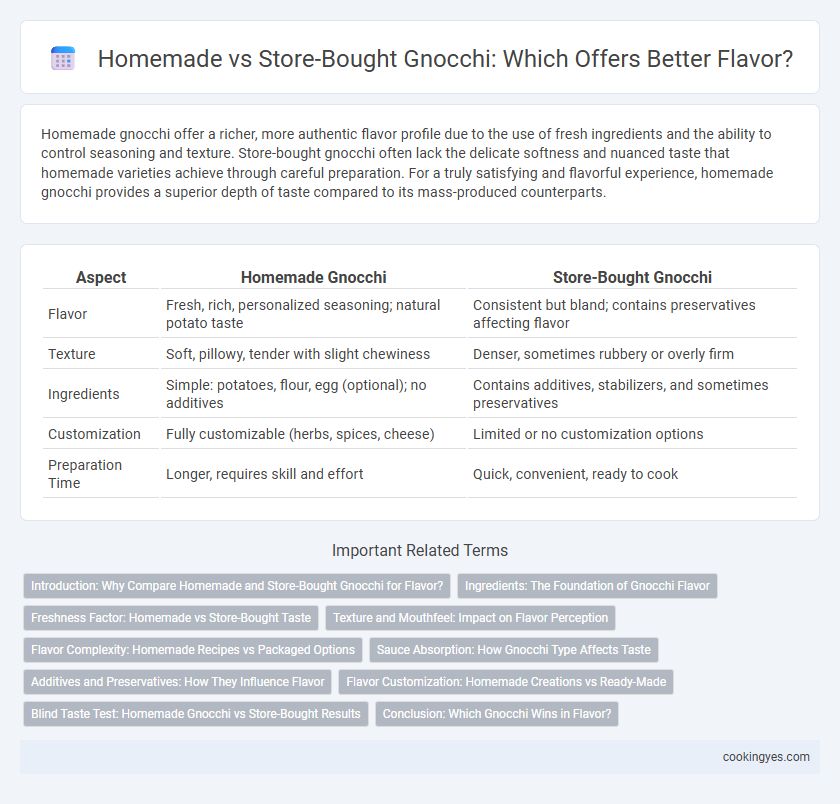 Homemade vs Store-Bought Gnocchi: Which Offers Better Flavor?

Homemade gnocchi offer a richer, more authentic flavor profile due to the use of fresh ingredients and the ability to control seasoning and texture. Store-bought gnocchi often lack the delicate softness and nuanced taste that homemade varieties achieve through careful preparation. For a truly satisfying and flavorful experience, homemade gnocchi provides a superior depth of taste compared to its mass-produced counterparts.

| Aspect | Homemade Gnocchi | Store-Bought Gnocchi |
|---|---|---|
| Flavor | Fresh, rich, personalized seasoning; natural potato taste | Consistent but bland; contains preservatives affecting flavor |
| Texture | Soft, pillowy, tender with slight chewiness | Denser, sometimes rubbery or overly firm |
| Ingredients | Simple: potatoes, flour, egg (optional); no additives | Contains additives, stabilizers, and sometimes preservatives |
| Customization | Fully customizable (herbs, spices, cheese) | Limited or no customization options |
| Preparation Time | Longer, requires skill and effort | Quick, convenient, ready to cook |

Important Related Terms

Introduction: Why Compare Homemade and Store-Bought Gnocchi for Flavor?
Ingredients: The Foundation of Gnocchi Flavor
Freshness Factor: Homemade vs Store-Bought Taste
Texture and Mouthfeel: Impact on Flavor Perception
Flavor Complexity: Homemade Recipes vs Packaged Options
Sauce Absorption: How Gnocchi Type Affects Taste
Additives and Preservatives: How They Influence Flavor
Flavor Customization: Homemade Creations vs Ready-Made
Blind Taste Test: Homemade Gnocchi vs Store-Bought Results
Conclusion: Which Gnocchi Wins in Flavor?

cookingyes.com