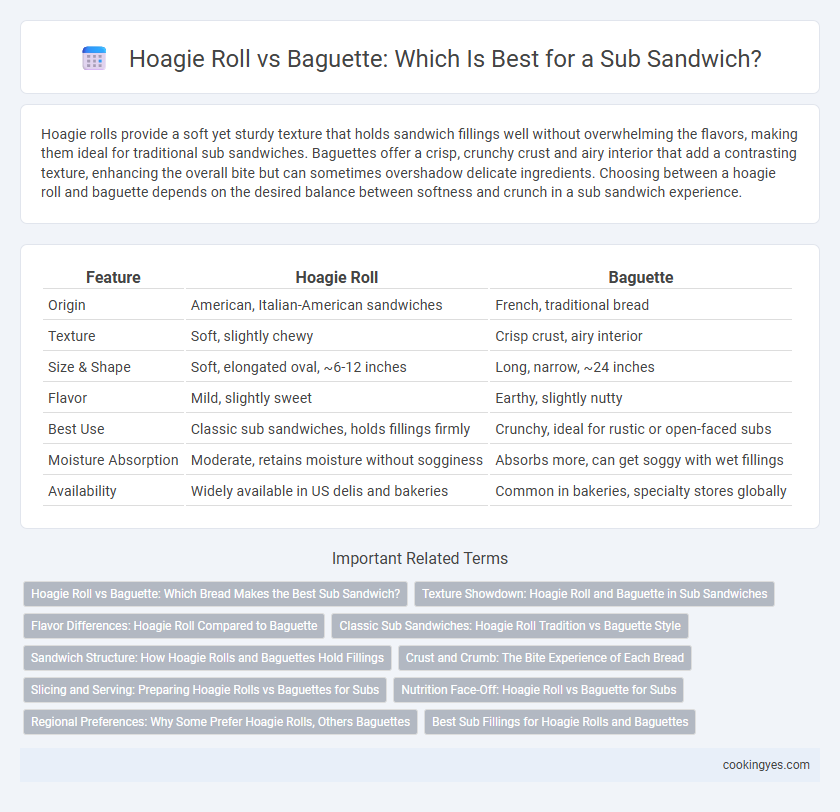 Hoagie Roll vs Baguette: Which Is Best for a Sub Sandwich?

Hoagie rolls provide a soft yet sturdy texture that holds sandwich fillings well without overwhelming the flavors, making them ideal for traditional sub sandwiches. Baguettes offer a crisp, crunchy crust and airy interior that add a contrasting texture, enhancing the overall bite but can sometimes overshadow delicate ingredients. Choosing between a hoagie roll and baguette depends on the desired balance between softness and crunch in a sub sandwich experience.

| Feature | Hoagie Roll | Baguette |
|---|---|---|
| Origin | American, Italian-American sandwiches | French, traditional bread |
| Texture | Soft, slightly chewy | Crisp crust, airy interior |
| Size & Shape | Soft, elongated oval, ~6-12 inches | Long, narrow, ~24 inches |
| Flavor | Mild, slightly sweet | Earthy, slightly nutty |
| Best Use | Classic sub sandwiches, holds fillings firmly | Crunchy, ideal for rustic or open-faced subs |
| Moisture Absorption | Moderate, retains moisture without sogginess | Absorbs more, can get soggy with wet fillings |
| Availability | Widely available in US delis and bakeries | Common in bakeries, specialty stores globally |

Important Related Terms

Hoagie Roll vs Baguette: Which Bread Makes the Best Sub Sandwich?
Texture Showdown: Hoagie Roll and Baguette in Sub Sandwiches
Flavor Differences: Hoagie Roll Compared to Baguette
Classic Sub Sandwiches: Hoagie Roll Tradition vs Baguette Style
Sandwich Structure: How Hoagie Rolls and Baguettes Hold Fillings
Crust and Crumb: The Bite Experience of Each Bread
Slicing and Serving: Preparing Hoagie Rolls vs Baguettes for Subs
Nutrition Face-Off: Hoagie Roll vs Baguette for Subs
Regional Preferences: Why Some Prefer Hoagie Rolls, Others Baguettes
Best Sub Fillings for Hoagie Rolls and Baguettes

cookingyes.com