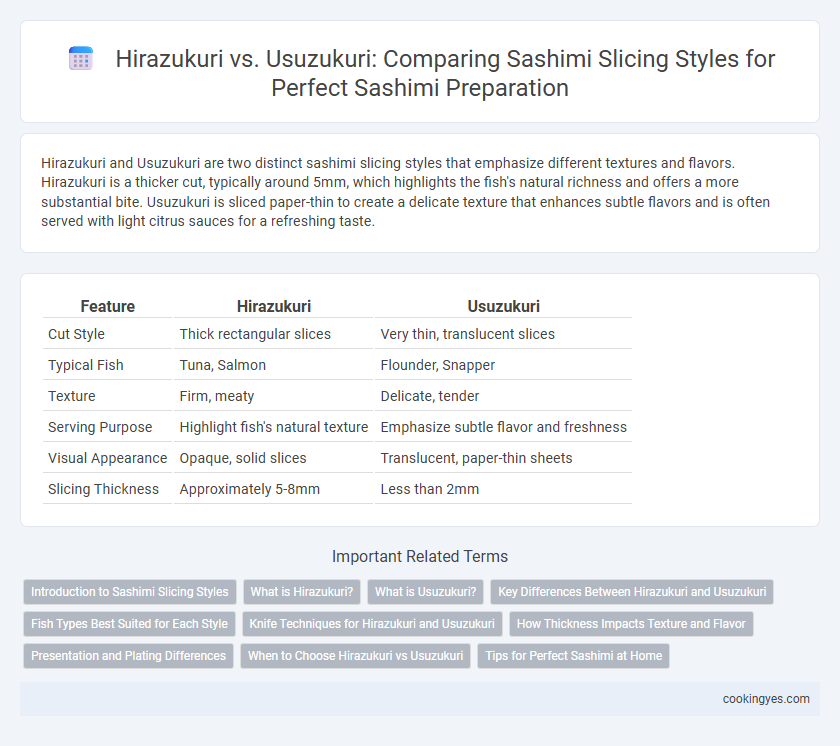 Hirazukuri vs. Usuzukuri: Comparing Sashimi Slicing Styles for Perfect Sashimi Preparation

Hirazukuri and Usuzukuri are two distinct sashimi slicing styles that emphasize different textures and flavors. Hirazukuri is a thicker cut, typically around 5mm, which highlights the fish's natural richness and offers a more substantial bite. Usuzukuri is sliced paper-thin to create a delicate texture that enhances subtle flavors and is often served with light citrus sauces for a refreshing taste.

| Feature | Hirazukuri | Usuzukuri |
|---|---|---|
| Cut Style | Thick rectangular slices | Very thin, translucent slices |
| Typical Fish | Tuna, Salmon | Flounder, Snapper |
| Texture | Firm, meaty | Delicate, tender |
| Serving Purpose | Highlight fish's natural texture | Emphasize subtle flavor and freshness |
| Visual Appearance | Opaque, solid slices | Translucent, paper-thin sheets |
| Slicing Thickness | Approximately 5-8mm | Less than 2mm |

Important Related Terms

Introduction to Sashimi Slicing Styles
What is Hirazukuri?
What is Usuzukuri?
Key Differences Between Hirazukuri and Usuzukuri
Fish Types Best Suited for Each Style
Knife Techniques for Hirazukuri and Usuzukuri
How Thickness Impacts Texture and Flavor
Presentation and Plating Differences
When to Choose Hirazukuri vs Usuzukuri
Tips for Perfect Sashimi at Home

cookingyes.com