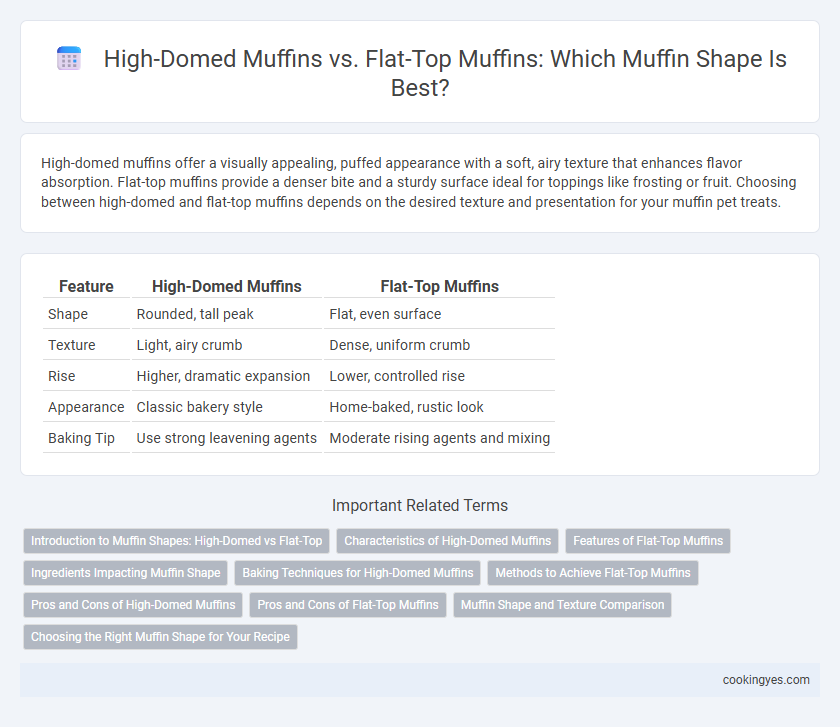 High-Domed Muffins vs. Flat-Top Muffins: Which Muffin Shape Is Best?

High-domed muffins offer a visually appealing, puffed appearance with a soft, airy texture that enhances flavor absorption. Flat-top muffins provide a denser bite and a sturdy surface ideal for toppings like frosting or fruit. Choosing between high-domed and flat-top muffins depends on the desired texture and presentation for your muffin pet treats.

| Feature | High-Domed Muffins | Flat-Top Muffins |
|---|---|---|
| Shape | Rounded, tall peak | Flat, even surface |
| Texture | Light, airy crumb | Dense, uniform crumb |
| Rise | Higher, dramatic expansion | Lower, controlled rise |
| Appearance | Classic bakery style | Home-baked, rustic look |
| Baking Tip | Use strong leavening agents | Moderate rising agents and mixing |

Important Related Terms

Introduction to Muffin Shapes: High-Domed vs Flat-Top
Characteristics of High-Domed Muffins
Features of Flat-Top Muffins
Ingredients Impacting Muffin Shape
Baking Techniques for High-Domed Muffins
Methods to Achieve Flat-Top Muffins
Pros and Cons of High-Domed Muffins
Pros and Cons of Flat-Top Muffins
Muffin Shape and Texture Comparison
Choosing the Right Muffin Shape for Your Recipe

cookingyes.com