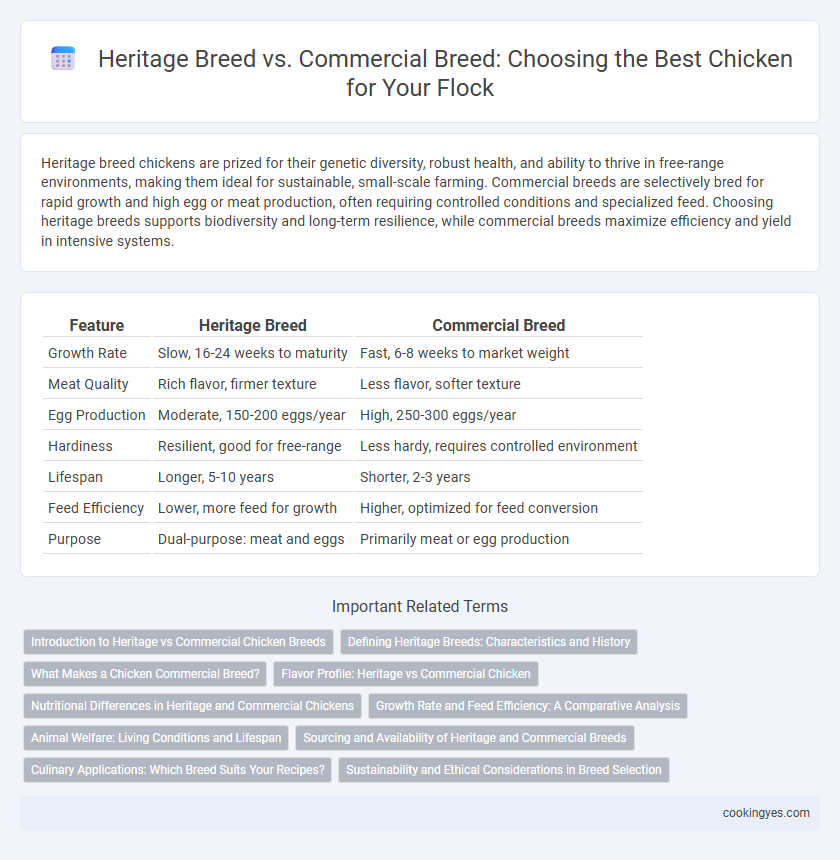 Heritage Breed vs. Commercial Breed: Choosing the Best Chicken for Your Flock

Heritage breed chickens are prized for their genetic diversity, robust health, and ability to thrive in free-range environments, making them ideal for sustainable, small-scale farming. Commercial breeds are selectively bred for rapid growth and high egg or meat production, often requiring controlled conditions and specialized feed. Choosing heritage breeds supports biodiversity and long-term resilience, while commercial breeds maximize efficiency and yield in intensive systems.

| Feature | Heritage Breed | Commercial Breed |
|---|---|---|
| Growth Rate | Slow, 16-24 weeks to maturity | Fast, 6-8 weeks to market weight |
| Meat Quality | Rich flavor, firmer texture | Less flavor, softer texture |
| Egg Production | Moderate, 150-200 eggs/year | High, 250-300 eggs/year |
| Hardiness | Resilient, good for free-range | Less hardy, requires controlled environment |
| Lifespan | Longer, 5-10 years | Shorter, 2-3 years |
| Feed Efficiency | Lower, more feed for growth | Higher, optimized for feed conversion |
| Purpose | Dual-purpose: meat and eggs | Primarily meat or egg production |

Important Related Terms

Introduction to Heritage vs Commercial Chicken Breeds
Defining Heritage Breeds: Characteristics and History
What Makes a Chicken Commercial Breed?
Flavor Profile: Heritage vs Commercial Chicken
Nutritional Differences in Heritage and Commercial Chickens
Growth Rate and Feed Efficiency: A Comparative Analysis
Animal Welfare: Living Conditions and Lifespan
Sourcing and Availability of Heritage and Commercial Breeds
Culinary Applications: Which Breed Suits Your Recipes?
Sustainability and Ethical Considerations in Breed Selection

cookingyes.com