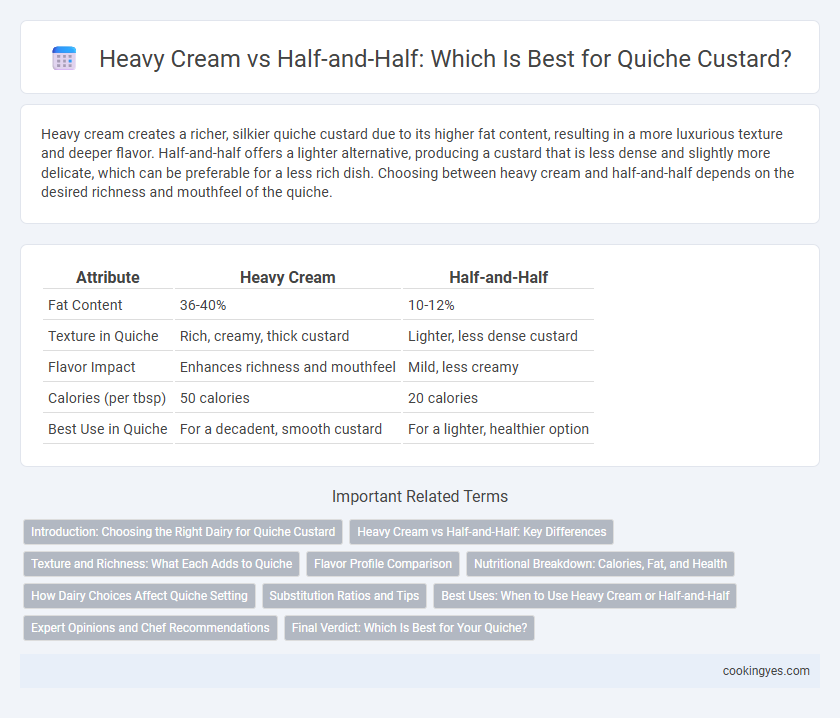 Heavy Cream vs Half-and-Half: Which Is Best for Quiche Custard?

Heavy cream creates a richer, silkier quiche custard due to its higher fat content, resulting in a more luxurious texture and deeper flavor. Half-and-half offers a lighter alternative, producing a custard that is less dense and slightly more delicate, which can be preferable for a less rich dish. Choosing between heavy cream and half-and-half depends on the desired richness and mouthfeel of the quiche.

| Attribute | Heavy Cream | Half-and-Half |
|---|---|---|
| Fat Content | 36-40% | 10-12% |
| Texture in Quiche | Rich, creamy, thick custard | Lighter, less dense custard |
| Flavor Impact | Enhances richness and mouthfeel | Mild, less creamy |
| Calories (per tbsp) | 50 calories | 20 calories |
| Best Use in Quiche | For a decadent, smooth custard | For a lighter, healthier option |

Important Related Terms

Introduction: Choosing the Right Dairy for Quiche Custard
Heavy Cream vs Half-and-Half: Key Differences
Texture and Richness: What Each Adds to Quiche
Flavor Profile Comparison
Nutritional Breakdown: Calories, Fat, and Health
How Dairy Choices Affect Quiche Setting
Substitution Ratios and Tips
Best Uses: When to Use Heavy Cream or Half-and-Half
Expert Opinions and Chef Recommendations
Final Verdict: Which Is Best for Your Quiche?

cookingyes.com