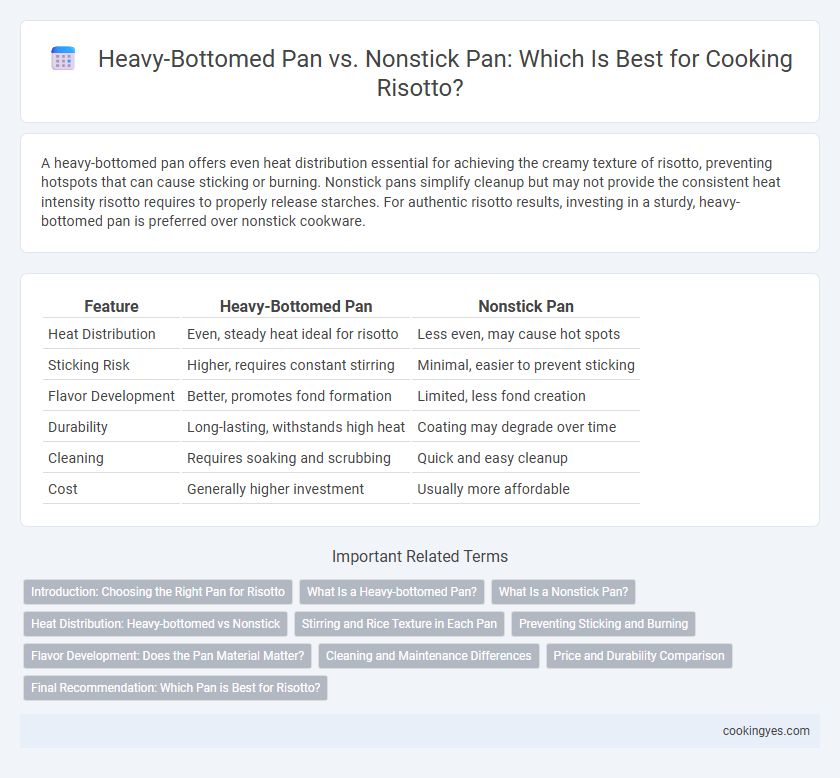 Heavy-Bottomed Pan vs. Nonstick Pan: Which Is Best for Cooking Risotto?

A heavy-bottomed pan offers even heat distribution essential for achieving the creamy texture of risotto, preventing hotspots that can cause sticking or burning. Nonstick pans simplify cleanup but may not provide the consistent heat intensity risotto requires to properly release starches. For authentic risotto results, investing in a sturdy, heavy-bottomed pan is preferred over nonstick cookware.

| Feature | Heavy-Bottomed Pan | Nonstick Pan |
|---|---|---|
| Heat Distribution | Even, steady heat ideal for risotto | Less even, may cause hot spots |
| Sticking Risk | Higher, requires constant stirring | Minimal, easier to prevent sticking |
| Flavor Development | Better, promotes fond formation | Limited, less fond creation |
| Durability | Long-lasting, withstands high heat | Coating may degrade over time |
| Cleaning | Requires soaking and scrubbing | Quick and easy cleanup |
| Cost | Generally higher investment | Usually more affordable |

Important Related Terms

Introduction: Choosing the Right Pan for Risotto
What Is a Heavy-bottomed Pan?
What Is a Nonstick Pan?
Heat Distribution: Heavy-bottomed vs Nonstick
Stirring and Rice Texture in Each Pan
Preventing Sticking and Burning
Flavor Development: Does the Pan Material Matter?
Cleaning and Maintenance Differences
Price and Durability Comparison
Final Recommendation: Which Pan is Best for Risotto?

cookingyes.com