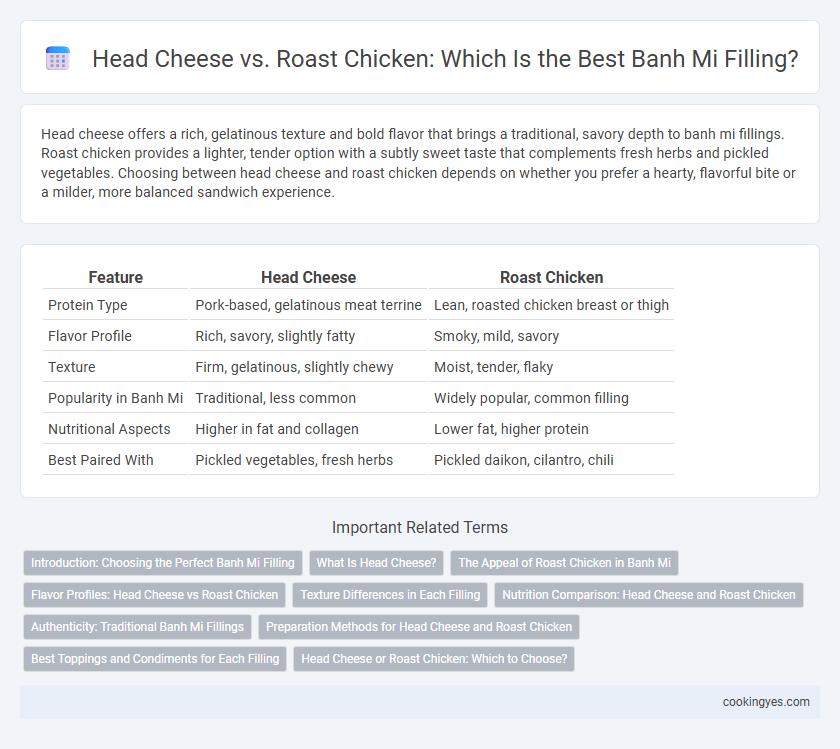 Head Cheese vs. Roast Chicken: Which Is the Best Banh Mi Filling?

Head cheese offers a rich, gelatinous texture and bold flavor that brings a traditional, savory depth to banh mi fillings. Roast chicken provides a lighter, tender option with a subtly sweet taste that complements fresh herbs and pickled vegetables. Choosing between head cheese and roast chicken depends on whether you prefer a hearty, flavorful bite or a milder, more balanced sandwich experience.

| Feature | Head Cheese | Roast Chicken |
|---|---|---|
| Protein Type | Pork-based, gelatinous meat terrine | Lean, roasted chicken breast or thigh |
| Flavor Profile | Rich, savory, slightly fatty | Smoky, mild, savory |
| Texture | Firm, gelatinous, slightly chewy | Moist, tender, flaky |
| Popularity in Banh Mi | Traditional, less common | Widely popular, common filling |
| Nutritional Aspects | Higher in fat and collagen | Lower fat, higher protein |
| Best Paired With | Pickled vegetables, fresh herbs | Pickled daikon, cilantro, chili |

Important Related Terms

Introduction: Choosing the Perfect Banh Mi Filling

What Is Head Cheese?

The Appeal of Roast Chicken in Banh Mi

Flavor Profiles: Head Cheese vs Roast Chicken

Texture Differences in Each Filling

Nutrition Comparison: Head Cheese and Roast Chicken

Authenticity: Traditional Banh Mi Fillings

Preparation Methods for Head Cheese and Roast Chicken

Best Toppings and Condiments for Each Filling

Head Cheese or Roast Chicken: Which to Choose?

cookingyes.com