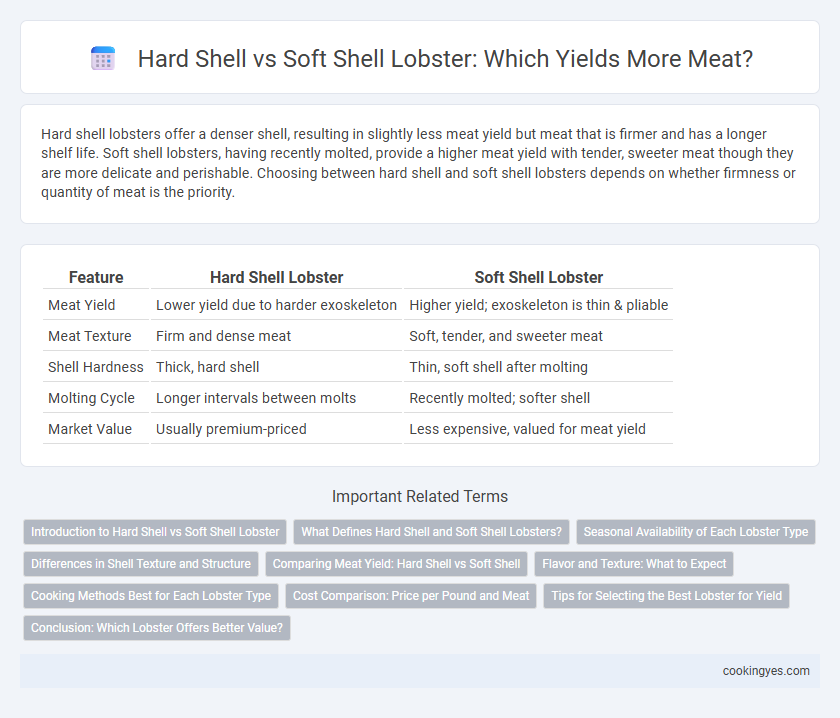 Hard Shell vs Soft Shell Lobster: Which Yields More Meat?

Hard shell lobsters offer a denser shell, resulting in slightly less meat yield but meat that is firmer and has a longer shelf life. Soft shell lobsters, having recently molted, provide a higher meat yield with tender, sweeter meat though they are more delicate and perishable. Choosing between hard shell and soft shell lobsters depends on whether firmness or quantity of meat is the priority.

| Feature | Hard Shell Lobster | Soft Shell Lobster |
|---|---|---|
| Meat Yield | Lower yield due to harder exoskeleton | Higher yield; exoskeleton is thin & pliable |
| Meat Texture | Firm and dense meat | Soft, tender, and sweeter meat |
| Shell Hardness | Thick, hard shell | Thin, soft shell after molting |
| Molting Cycle | Longer intervals between molts | Recently molted; softer shell |
| Market Value | Usually premium-priced | Less expensive, valued for meat yield |

Important Related Terms

Introduction to Hard Shell vs Soft Shell Lobster
What Defines Hard Shell and Soft Shell Lobsters?
Seasonal Availability of Each Lobster Type
Differences in Shell Texture and Structure
Comparing Meat Yield: Hard Shell vs Soft Shell
Flavor and Texture: What to Expect
Cooking Methods Best for Each Lobster Type
Cost Comparison: Price per Pound and Meat
Tips for Selecting the Best Lobster for Yield
Conclusion: Which Lobster Offers Better Value?

cookingyes.com