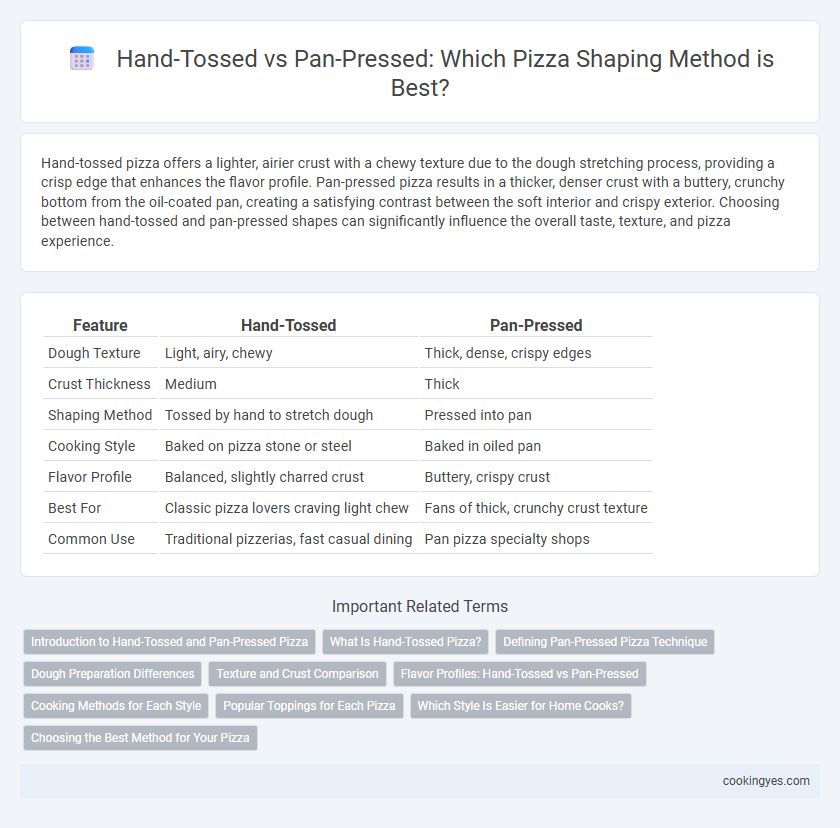 Hand-Tossed vs Pan-Pressed: Which Pizza Shaping Method is Best?

Hand-tossed pizza offers a lighter, airier crust with a chewy texture due to the dough stretching process, providing a crisp edge that enhances the flavor profile. Pan-pressed pizza results in a thicker, denser crust with a buttery, crunchy bottom from the oil-coated pan, creating a satisfying contrast between the soft interior and crispy exterior. Choosing between hand-tossed and pan-pressed shapes can significantly influence the overall taste, texture, and pizza experience.

| Feature | Hand-Tossed | Pan-Pressed |
|---|---|---|
| Dough Texture | Light, airy, chewy | Thick, dense, crispy edges |
| Crust Thickness | Medium | Thick |
| Shaping Method | Tossed by hand to stretch dough | Pressed into pan |
| Cooking Style | Baked on pizza stone or steel | Baked in oiled pan |
| Flavor Profile | Balanced, slightly charred crust | Buttery, crispy crust |
| Best For | Classic pizza lovers craving light chew | Fans of thick, crunchy crust texture |
| Common Use | Traditional pizzerias, fast casual dining | Pan pizza specialty shops |

Important Related Terms

Introduction to Hand-Tossed and Pan-Pressed Pizza
What Is Hand-Tossed Pizza?
Defining Pan-Pressed Pizza Technique
Dough Preparation Differences
Texture and Crust Comparison
Flavor Profiles: Hand-Tossed vs Pan-Pressed
Cooking Methods for Each Style
Popular Toppings for Each Pizza
Which Style Is Easier for Home Cooks?
Choosing the Best Method for Your Pizza

cookingyes.com