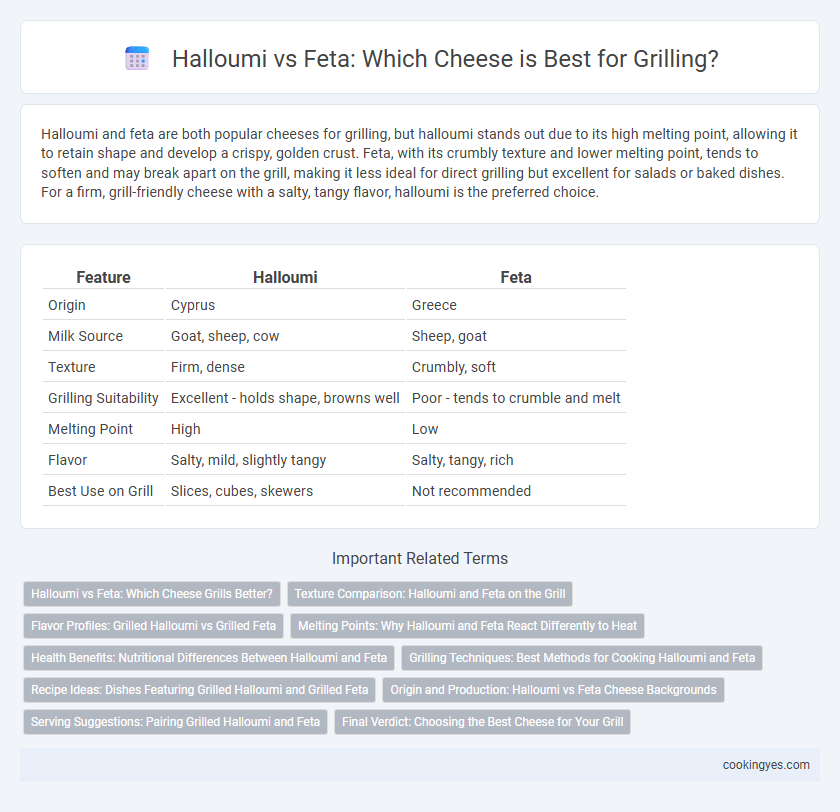 Halloumi vs Feta: Which Cheese is Best for Grilling?

Halloumi and feta are both popular cheeses for grilling, but halloumi stands out due to its high melting point, allowing it to retain shape and develop a crispy, golden crust. Feta, with its crumbly texture and lower melting point, tends to soften and may break apart on the grill, making it less ideal for direct grilling but excellent for salads or baked dishes. For a firm, grill-friendly cheese with a salty, tangy flavor, halloumi is the preferred choice.

| Feature | Halloumi | Feta |
|---|---|---|
| Origin | Cyprus | Greece |
| Milk Source | Goat, sheep, cow | Sheep, goat |
| Texture | Firm, dense | Crumbly, soft |
| Grilling Suitability | Excellent - holds shape, browns well | Poor - tends to crumble and melt |
| Melting Point | High | Low |
| Flavor | Salty, mild, slightly tangy | Salty, tangy, rich |
| Best Use on Grill | Slices, cubes, skewers | Not recommended |

Important Related Terms

Halloumi vs Feta: Which Cheese Grills Better?
Texture Comparison: Halloumi and Feta on the Grill
Flavor Profiles: Grilled Halloumi vs Grilled Feta
Melting Points: Why Halloumi and Feta React Differently to Heat
Health Benefits: Nutritional Differences Between Halloumi and Feta
Grilling Techniques: Best Methods for Cooking Halloumi and Feta
Recipe Ideas: Dishes Featuring Grilled Halloumi and Grilled Feta
Origin and Production: Halloumi vs Feta Cheese Backgrounds
Serving Suggestions: Pairing Grilled Halloumi and Feta
Final Verdict: Choosing the Best Cheese for Your Grill

cookingyes.com