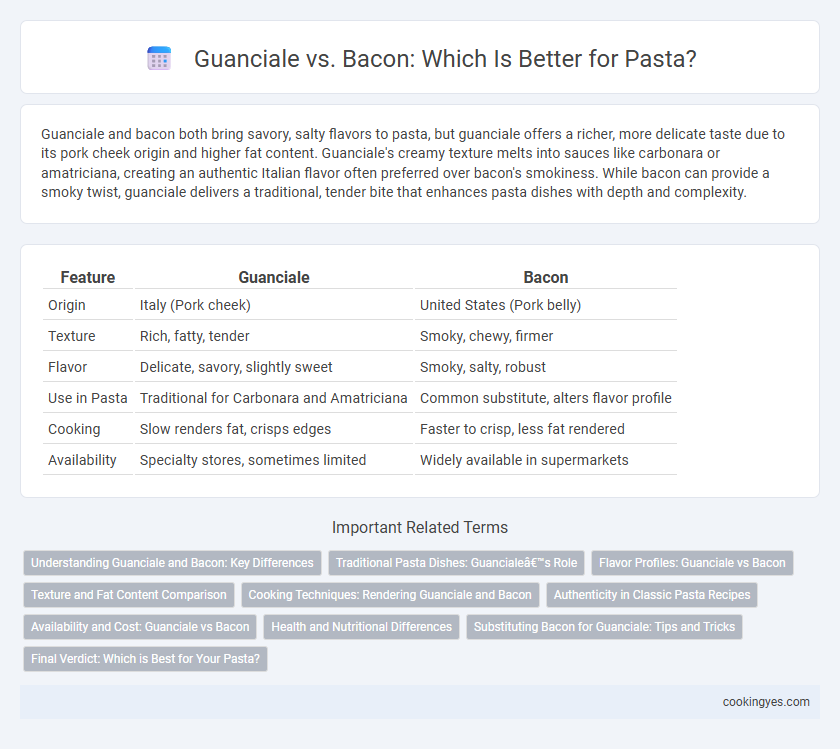 Guanciale vs. Bacon: Which Is Better for Pasta?

Guanciale and bacon both bring savory, salty flavors to pasta, but guanciale offers a richer, more delicate taste due to its pork cheek origin and higher fat content. Guanciale's creamy texture melts into sauces like carbonara or amatriciana, creating an authentic Italian flavor often preferred over bacon's smokiness. While bacon can provide a smoky twist, guanciale delivers a traditional, tender bite that enhances pasta dishes with depth and complexity.

| Feature | Guanciale | Bacon |
|---|---|---|
| Origin | Italy (Pork cheek) | United States (Pork belly) |
| Texture | Rich, fatty, tender | Smoky, chewy, firmer |
| Flavor | Delicate, savory, slightly sweet | Smoky, salty, robust |
| Use in Pasta | Traditional for Carbonara and Amatriciana | Common substitute, alters flavor profile |
| Cooking | Slow renders fat, crisps edges | Faster to crisp, less fat rendered |
| Availability | Specialty stores, sometimes limited | Widely available in supermarkets |

Important Related Terms

Understanding Guanciale and Bacon: Key Differences
Traditional Pasta Dishes: Guancialeâ€™s Role
Flavor Profiles: Guanciale vs Bacon
Texture and Fat Content Comparison
Cooking Techniques: Rendering Guanciale and Bacon
Authenticity in Classic Pasta Recipes
Availability and Cost: Guanciale vs Bacon
Health and Nutritional Differences
Substituting Bacon for Guanciale: Tips and Tricks
Final Verdict: Which is Best for Your Pasta?

cookingyes.com