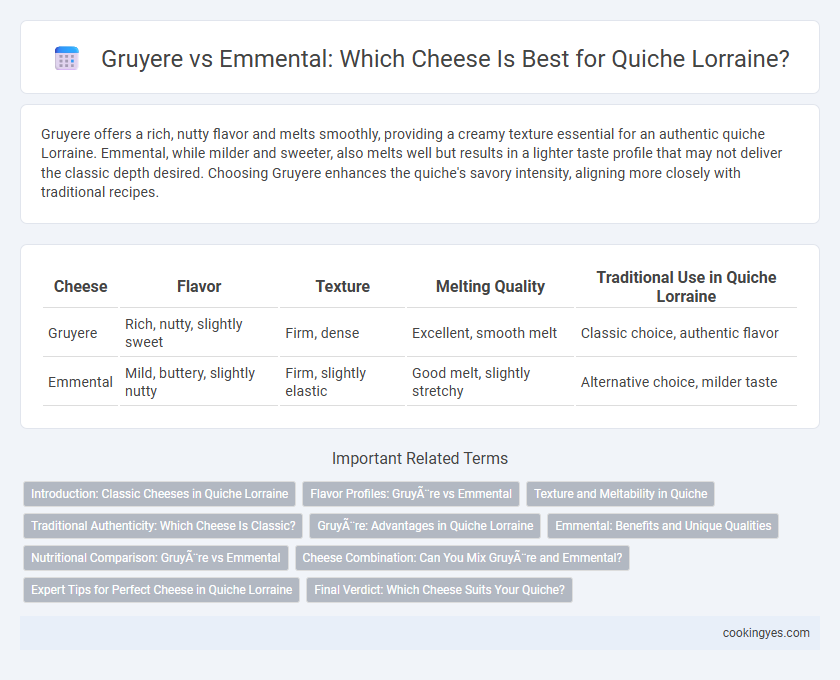 Gruyere vs Emmental: Which Cheese Is Best for Quiche Lorraine?

Gruyere offers a rich, nutty flavor and melts smoothly, providing a creamy texture essential for an authentic quiche Lorraine. Emmental, while milder and sweeter, also melts well but results in a lighter taste profile that may not deliver the classic depth desired. Choosing Gruyere enhances the quiche's savory intensity, aligning more closely with traditional recipes.

| Cheese | Flavor | Texture | Melting Quality | Traditional Use in Quiche Lorraine |
|---|---|---|---|---|
| Gruyere | Rich, nutty, slightly sweet | Firm, dense | Excellent, smooth melt | Classic choice, authentic flavor |
| Emmental | Mild, buttery, slightly nutty | Firm, slightly elastic | Good melt, slightly stretchy | Alternative choice, milder taste |

Important Related Terms

Introduction: Classic Cheeses in Quiche Lorraine

Flavor Profiles: GruyÃ¨re vs Emmental

Texture and Meltability in Quiche

Traditional Authenticity: Which Cheese Is Classic?

GruyÃ¨re: Advantages in Quiche Lorraine

Emmental: Benefits and Unique Qualities

Nutritional Comparison: GruyÃ¨re vs Emmental

Cheese Combination: Can You Mix GruyÃ¨re and Emmental?

Expert Tips for Perfect Cheese in Quiche Lorraine

Final Verdict: Which Cheese Suits Your Quiche?

cookingyes.com