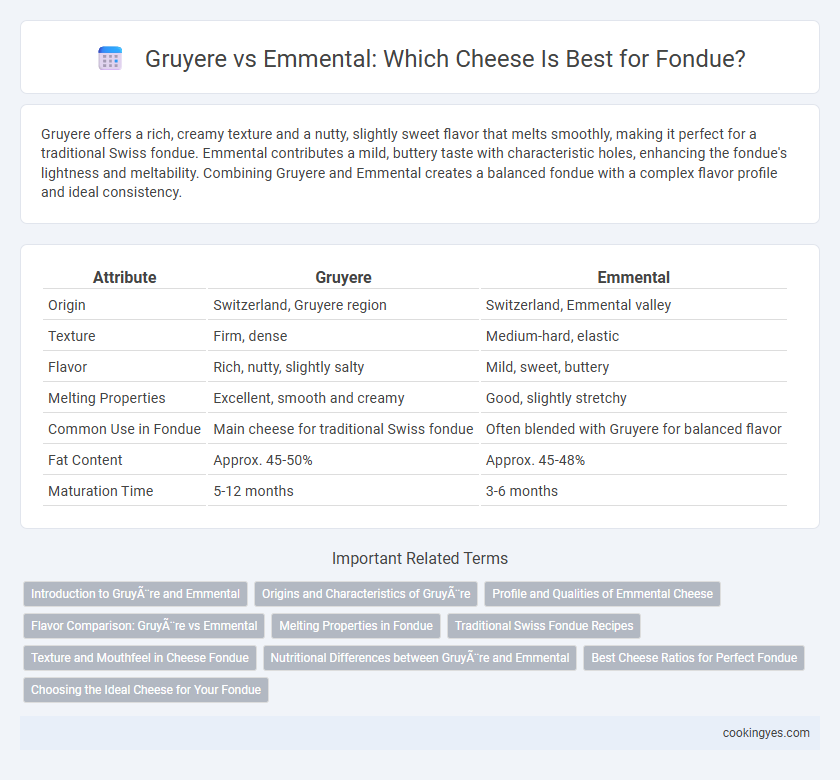 Gruyere vs Emmental: Which Cheese Is Best for Fondue?

Gruyere offers a rich, creamy texture and a nutty, slightly sweet flavor that melts smoothly, making it perfect for a traditional Swiss fondue. Emmental contributes a mild, buttery taste with characteristic holes, enhancing the fondue's lightness and meltability. Combining Gruyere and Emmental creates a balanced fondue with a complex flavor profile and ideal consistency.

| Attribute | Gruyere | Emmental |
|---|---|---|
| Origin | Switzerland, Gruyere region | Switzerland, Emmental valley |
| Texture | Firm, dense | Medium-hard, elastic |
| Flavor | Rich, nutty, slightly salty | Mild, sweet, buttery |
| Melting Properties | Excellent, smooth and creamy | Good, slightly stretchy |
| Common Use in Fondue | Main cheese for traditional Swiss fondue | Often blended with Gruyere for balanced flavor |
| Fat Content | Approx. 45-50% | Approx. 45-48% |
| Maturation Time | 5-12 months | 3-6 months |

Important Related Terms

Introduction to GruyÃ¨re and Emmental
Origins and Characteristics of GruyÃ¨re
Profile and Qualities of Emmental Cheese
Flavor Comparison: GruyÃ¨re vs Emmental
Melting Properties in Fondue
Traditional Swiss Fondue Recipes
Texture and Mouthfeel in Cheese Fondue
Nutritional Differences between GruyÃ¨re and Emmental
Best Cheese Ratios for Perfect Fondue
Choosing the Ideal Cheese for Your Fondue

cookingyes.com