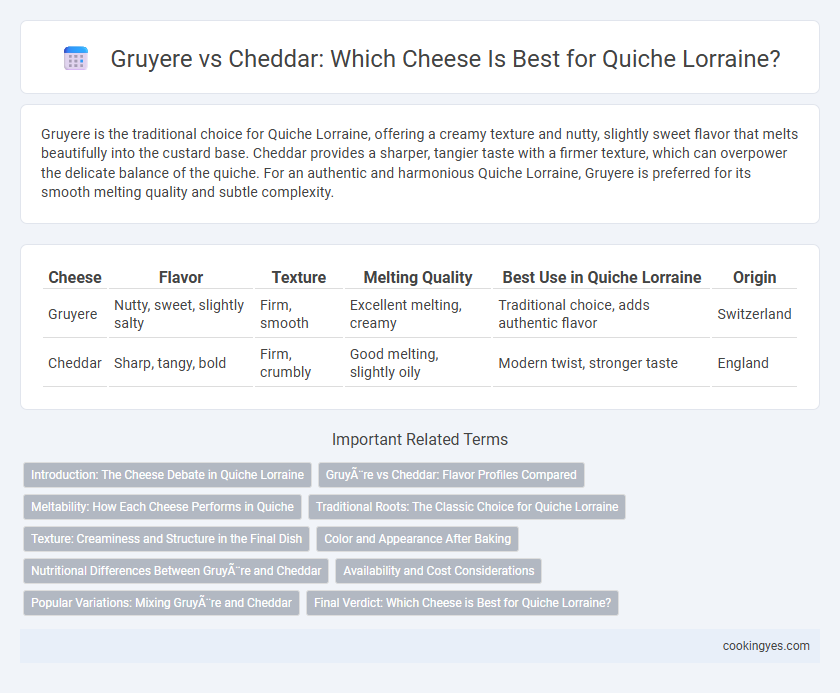 Gruyere vs Cheddar: Which Cheese Is Best for Quiche Lorraine?

Gruyere is the traditional choice for Quiche Lorraine, offering a creamy texture and nutty, slightly sweet flavor that melts beautifully into the custard base. Cheddar provides a sharper, tangier taste with a firmer texture, which can overpower the delicate balance of the quiche. For an authentic and harmonious Quiche Lorraine, Gruyere is preferred for its smooth melting quality and subtle complexity.

| Cheese | Flavor | Texture | Melting Quality | Best Use in Quiche Lorraine | Origin |
|---|---|---|---|---|---|
| Gruyere | Nutty, sweet, slightly salty | Firm, smooth | Excellent melting, creamy | Traditional choice, adds authentic flavor | Switzerland |
| Cheddar | Sharp, tangy, bold | Firm, crumbly | Good melting, slightly oily | Modern twist, stronger taste | England |

Important Related Terms

Introduction: The Cheese Debate in Quiche Lorraine
GruyÃ¨re vs Cheddar: Flavor Profiles Compared
Meltability: How Each Cheese Performs in Quiche
Traditional Roots: The Classic Choice for Quiche Lorraine
Texture: Creaminess and Structure in the Final Dish
Color and Appearance After Baking
Nutritional Differences Between GruyÃ¨re and Cheddar
Availability and Cost Considerations
Popular Variations: Mixing GruyÃ¨re and Cheddar
Final Verdict: Which Cheese is Best for Quiche Lorraine?

cookingyes.com