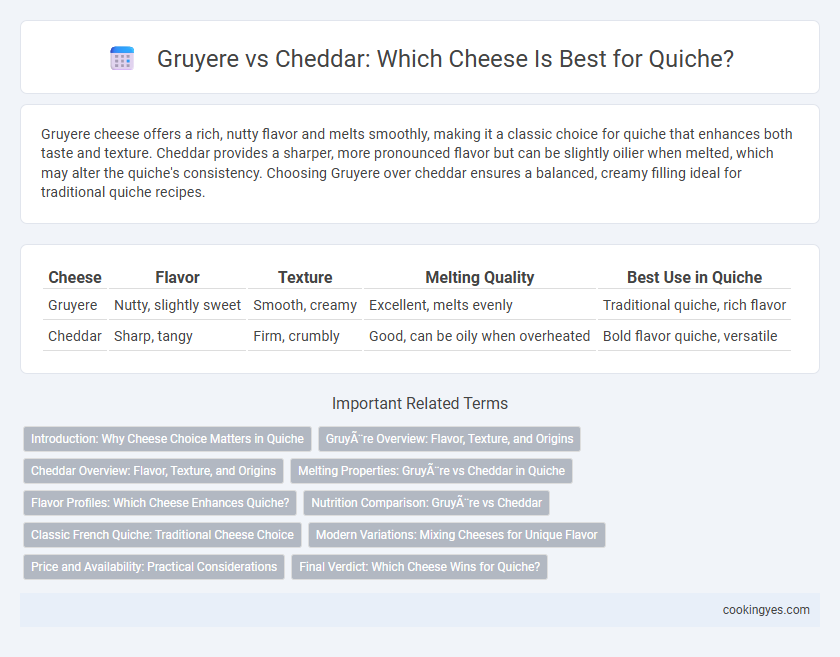 Gruyere vs Cheddar: Which Cheese Is Best for Quiche?

Gruyere cheese offers a rich, nutty flavor and melts smoothly, making it a classic choice for quiche that enhances both taste and texture. Cheddar provides a sharper, more pronounced flavor but can be slightly oilier when melted, which may alter the quiche's consistency. Choosing Gruyere over cheddar ensures a balanced, creamy filling ideal for traditional quiche recipes.

| Cheese | Flavor | Texture | Melting Quality | Best Use in Quiche |
|---|---|---|---|---|
| Gruyere | Nutty, slightly sweet | Smooth, creamy | Excellent, melts evenly | Traditional quiche, rich flavor |
| Cheddar | Sharp, tangy | Firm, crumbly | Good, can be oily when overheated | Bold flavor quiche, versatile |

Important Related Terms

Introduction: Why Cheese Choice Matters in Quiche

GruyÃ¨re Overview: Flavor, Texture, and Origins

Cheddar Overview: Flavor, Texture, and Origins

Melting Properties: GruyÃ¨re vs Cheddar in Quiche

Flavor Profiles: Which Cheese Enhances Quiche?

Nutrition Comparison: GruyÃ¨re vs Cheddar

Classic French Quiche: Traditional Cheese Choice

Modern Variations: Mixing Cheeses for Unique Flavor

Price and Availability: Practical Considerations

Final Verdict: Which Cheese Wins for Quiche?

cookingyes.com