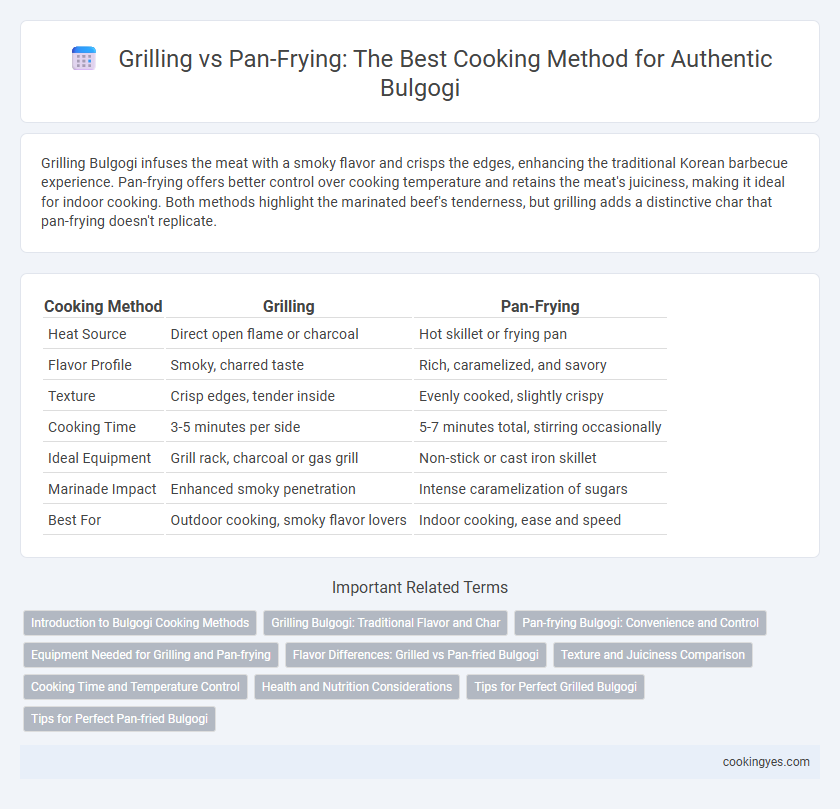 Grilling vs Pan-Frying: The Best Cooking Method for Authentic Bulgogi

Grilling Bulgogi infuses the meat with a smoky flavor and crisps the edges, enhancing the traditional Korean barbecue experience. Pan-frying offers better control over cooking temperature and retains the meat's juiciness, making it ideal for indoor cooking. Both methods highlight the marinated beef's tenderness, but grilling adds a distinctive char that pan-frying doesn't replicate.

| Cooking Method | Grilling | Pan-Frying |
|---|---|---|
| Heat Source | Direct open flame or charcoal | Hot skillet or frying pan |
| Flavor Profile | Smoky, charred taste | Rich, caramelized, and savory |
| Texture | Crisp edges, tender inside | Evenly cooked, slightly crispy |
| Cooking Time | 3-5 minutes per side | 5-7 minutes total, stirring occasionally |
| Ideal Equipment | Grill rack, charcoal or gas grill | Non-stick or cast iron skillet |
| Marinade Impact | Enhanced smoky penetration | Intense caramelization of sugars |
| Best For | Outdoor cooking, smoky flavor lovers | Indoor cooking, ease and speed |

Important Related Terms

Introduction to Bulgogi Cooking Methods
Grilling Bulgogi: Traditional Flavor and Char
Pan-frying Bulgogi: Convenience and Control
Equipment Needed for Grilling and Pan-frying
Flavor Differences: Grilled vs Pan-fried Bulgogi
Texture and Juiciness Comparison
Cooking Time and Temperature Control
Health and Nutrition Considerations
Tips for Perfect Grilled Bulgogi
Tips for Perfect Pan-fried Bulgogi

cookingyes.com