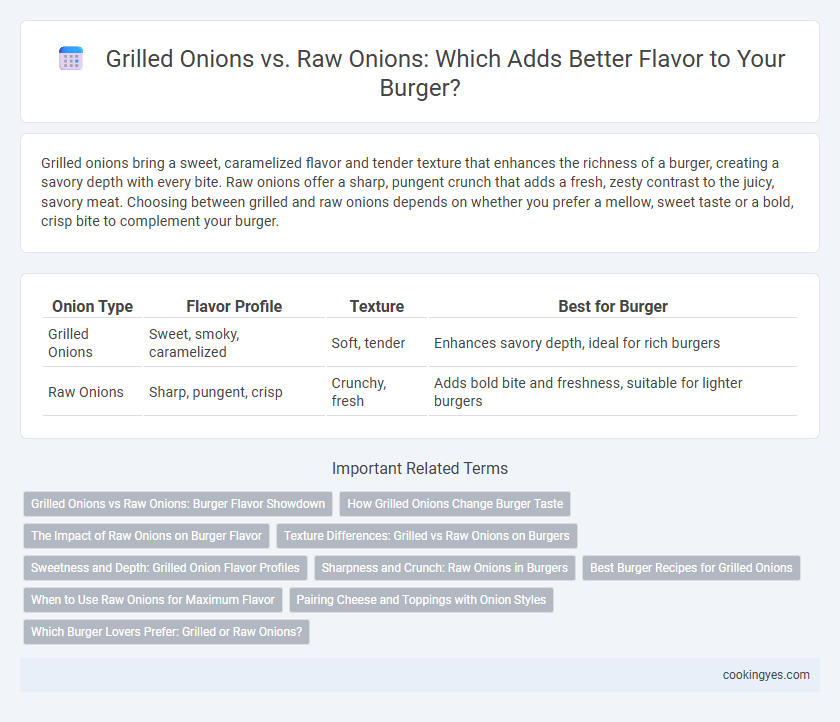 Grilled Onions vs. Raw Onions: Which Adds Better Flavor to Your Burger?

Grilled onions bring a sweet, caramelized flavor and tender texture that enhances the richness of a burger, creating a savory depth with every bite. Raw onions offer a sharp, pungent crunch that adds a fresh, zesty contrast to the juicy, savory meat. Choosing between grilled and raw onions depends on whether you prefer a mellow, sweet taste or a bold, crisp bite to complement your burger.

| Onion Type | Flavor Profile | Texture | Best for Burger |
|---|---|---|---|
| Grilled Onions | Sweet, smoky, caramelized | Soft, tender | Enhances savory depth, ideal for rich burgers |
| Raw Onions | Sharp, pungent, crisp | Crunchy, fresh | Adds bold bite and freshness, suitable for lighter burgers |

Important Related Terms

Grilled Onions vs Raw Onions: Burger Flavor Showdown
How Grilled Onions Change Burger Taste
The Impact of Raw Onions on Burger Flavor
Texture Differences: Grilled vs Raw Onions on Burgers
Sweetness and Depth: Grilled Onion Flavor Profiles
Sharpness and Crunch: Raw Onions in Burgers
Best Burger Recipes for Grilled Onions
When to Use Raw Onions for Maximum Flavor
Pairing Cheese and Toppings with Onion Styles
Which Burger Lovers Prefer: Grilled or Raw Onions?

cookingyes.com