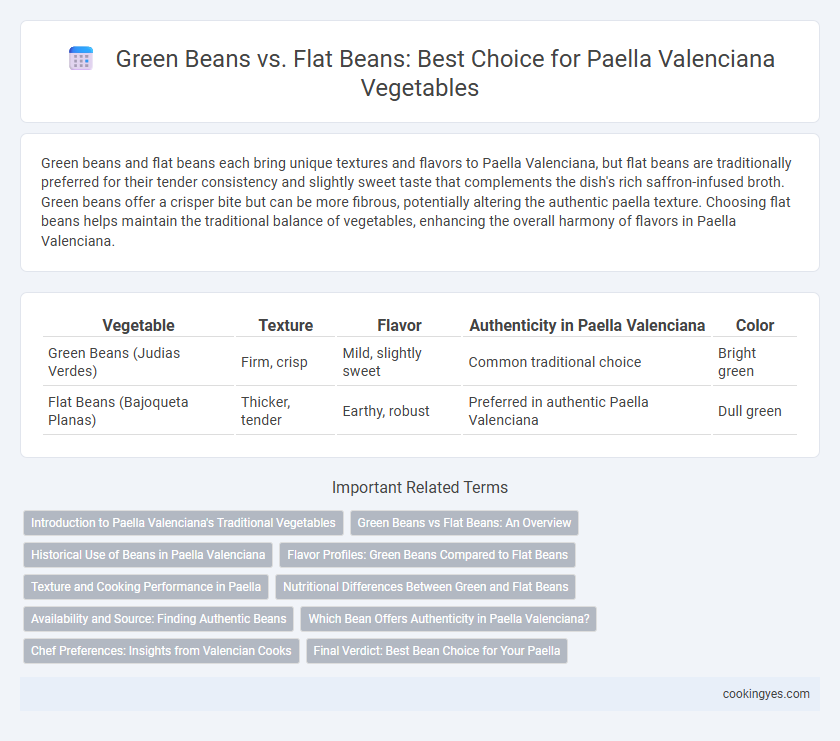 Green Beans vs. Flat Beans: Best Choice for Paella Valenciana Vegetables

Green beans and flat beans each bring unique textures and flavors to Paella Valenciana, but flat beans are traditionally preferred for their tender consistency and slightly sweet taste that complements the dish's rich saffron-infused broth. Green beans offer a crisper bite but can be more fibrous, potentially altering the authentic paella texture. Choosing flat beans helps maintain the traditional balance of vegetables, enhancing the overall harmony of flavors in Paella Valenciana.

| Vegetable | Texture | Flavor | Authenticity in Paella Valenciana | Color |
|---|---|---|---|---|
| Green Beans (Judias Verdes) | Firm, crisp | Mild, slightly sweet | Common traditional choice | Bright green |
| Flat Beans (Bajoqueta Planas) | Thicker, tender | Earthy, robust | Preferred in authentic Paella Valenciana | Dull green |

Important Related Terms

Introduction to Paella Valenciana's Traditional Vegetables

Green Beans vs Flat Beans: An Overview

Historical Use of Beans in Paella Valenciana

Flavor Profiles: Green Beans Compared to Flat Beans

Texture and Cooking Performance in Paella

Nutritional Differences Between Green and Flat Beans

Availability and Source: Finding Authentic Beans

Which Bean Offers Authenticity in Paella Valenciana?

Chef Preferences: Insights from Valencian Cooks

Final Verdict: Best Bean Choice for Your Paella

cookingyes.com