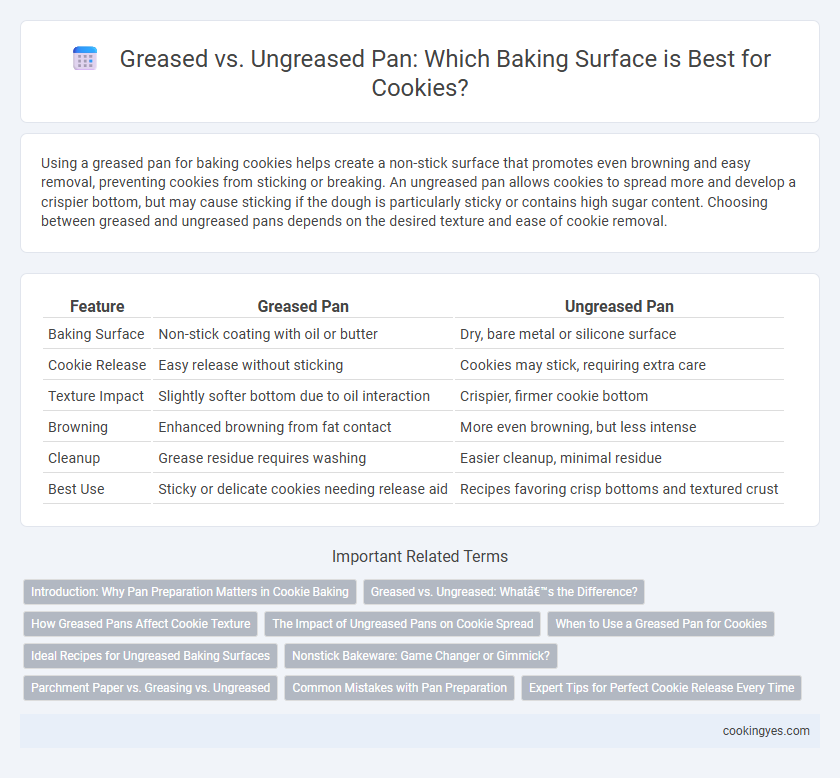 Greased vs. Ungreased Pan: Which Baking Surface is Best for Cookies?

Using a greased pan for baking cookies helps create a non-stick surface that promotes even browning and easy removal, preventing cookies from sticking or breaking. An ungreased pan allows cookies to spread more and develop a crispier bottom, but may cause sticking if the dough is particularly sticky or contains high sugar content. Choosing between greased and ungreased pans depends on the desired texture and ease of cookie removal.

| Feature | Greased Pan | Ungreased Pan |
|---|---|---|
| Baking Surface | Non-stick coating with oil or butter | Dry, bare metal or silicone surface |
| Cookie Release | Easy release without sticking | Cookies may stick, requiring extra care |
| Texture Impact | Slightly softer bottom due to oil interaction | Crispier, firmer cookie bottom |
| Browning | Enhanced browning from fat contact | More even browning, but less intense |
| Cleanup | Grease residue requires washing | Easier cleanup, minimal residue |
| Best Use | Sticky or delicate cookies needing release aid | Recipes favoring crisp bottoms and textured crust |

Important Related Terms

Introduction: Why Pan Preparation Matters in Cookie Baking

Greased vs. Ungreased: Whatâ€™s the Difference?

How Greased Pans Affect Cookie Texture

The Impact of Ungreased Pans on Cookie Spread

When to Use a Greased Pan for Cookies

Ideal Recipes for Ungreased Baking Surfaces

Nonstick Bakeware: Game Changer or Gimmick?

Parchment Paper vs. Greasing vs. Ungreased

Common Mistakes with Pan Preparation

Expert Tips for Perfect Cookie Release Every Time

cookingyes.com