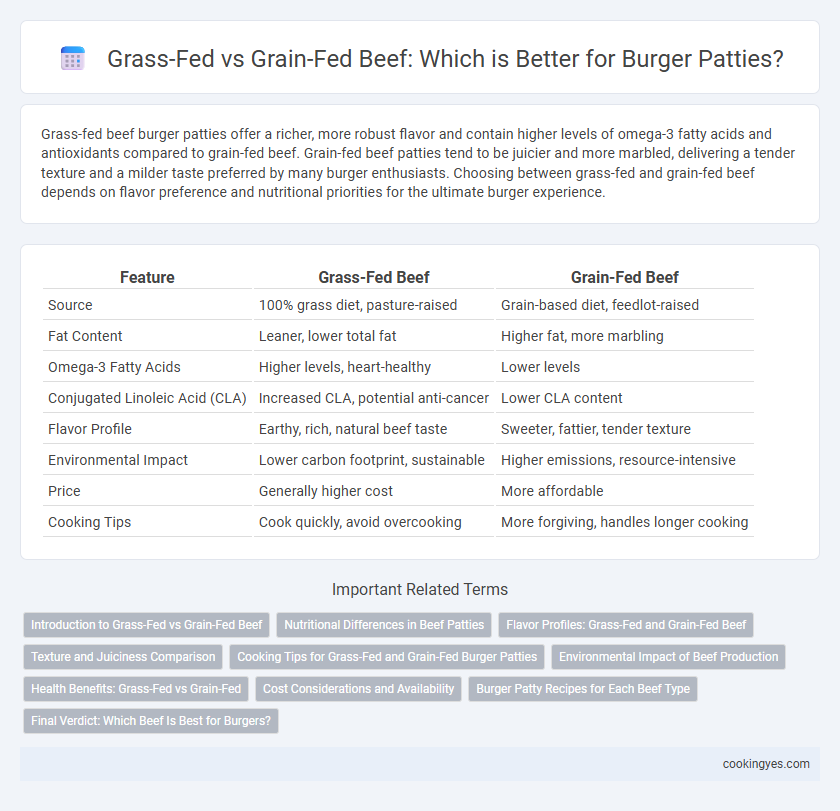 Grass-Fed vs Grain-Fed Beef: Which is Better for Burger Patties?

Grass-fed beef burger patties offer a richer, more robust flavor and contain higher levels of omega-3 fatty acids and antioxidants compared to grain-fed beef. Grain-fed beef patties tend to be juicier and more marbled, delivering a tender texture and a milder taste preferred by many burger enthusiasts. Choosing between grass-fed and grain-fed beef depends on flavor preference and nutritional priorities for the ultimate burger experience.

| Feature | Grass-Fed Beef | Grain-Fed Beef |
|---|---|---|
| Source | 100% grass diet, pasture-raised | Grain-based diet, feedlot-raised |
| Fat Content | Leaner, lower total fat | Higher fat, more marbling |
| Omega-3 Fatty Acids | Higher levels, heart-healthy | Lower levels |
| Conjugated Linoleic Acid (CLA) | Increased CLA, potential anti-cancer | Lower CLA content |
| Flavor Profile | Earthy, rich, natural beef taste | Sweeter, fattier, tender texture |
| Environmental Impact | Lower carbon footprint, sustainable | Higher emissions, resource-intensive |
| Price | Generally higher cost | More affordable |
| Cooking Tips | Cook quickly, avoid overcooking | More forgiving, handles longer cooking |

Important Related Terms

Introduction to Grass-Fed vs Grain-Fed Beef
Nutritional Differences in Beef Patties
Flavor Profiles: Grass-Fed and Grain-Fed Beef
Texture and Juiciness Comparison
Cooking Tips for Grass-Fed and Grain-Fed Burger Patties
Environmental Impact of Beef Production
Health Benefits: Grass-Fed vs Grain-Fed
Cost Considerations and Availability
Burger Patty Recipes for Each Beef Type
Final Verdict: Which Beef Is Best for Burgers?

cookingyes.com