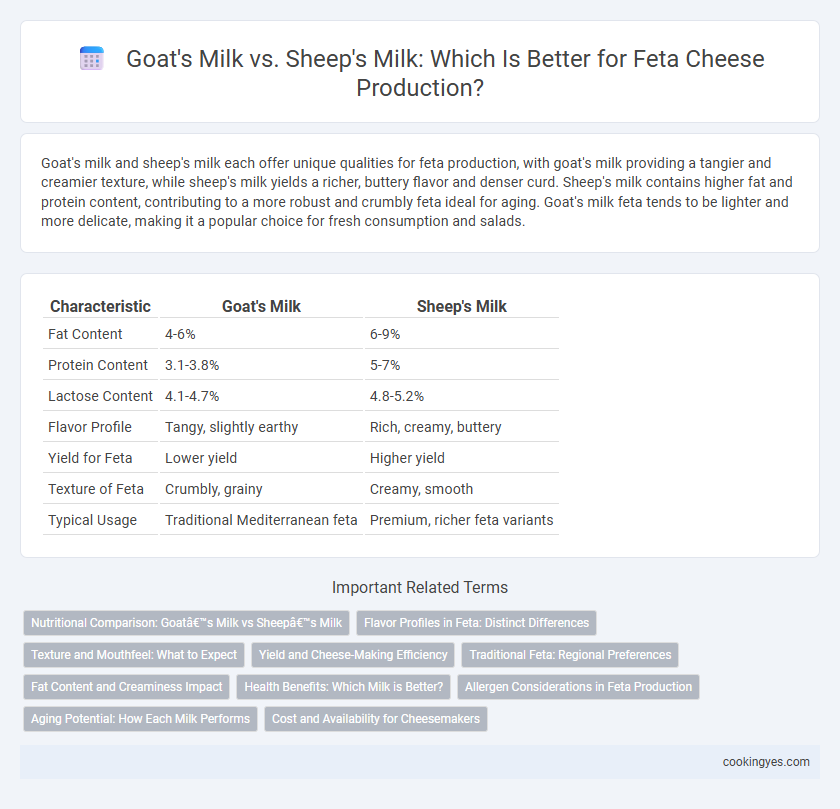 Goat's Milk vs. Sheep's Milk: Which Is Better for Feta Cheese Production?

Goat's milk and sheep's milk each offer unique qualities for feta production, with goat's milk providing a tangier and creamier texture, while sheep's milk yields a richer, buttery flavor and denser curd. Sheep's milk contains higher fat and protein content, contributing to a more robust and crumbly feta ideal for aging. Goat's milk feta tends to be lighter and more delicate, making it a popular choice for fresh consumption and salads.

| Characteristic | Goat's Milk | Sheep's Milk |
|---|---|---|
| Fat Content | 4-6% | 6-9% |
| Protein Content | 3.1-3.8% | 5-7% |
| Lactose Content | 4.1-4.7% | 4.8-5.2% |
| Flavor Profile | Tangy, slightly earthy | Rich, creamy, buttery |
| Yield for Feta | Lower yield | Higher yield |
| Texture of Feta | Crumbly, grainy | Creamy, smooth |
| Typical Usage | Traditional Mediterranean feta | Premium, richer feta variants |

Important Related Terms

Nutritional Comparison: Goatâ€™s Milk vs Sheepâ€™s Milk
Flavor Profiles in Feta: Distinct Differences
Texture and Mouthfeel: What to Expect
Yield and Cheese-Making Efficiency
Traditional Feta: Regional Preferences
Fat Content and Creaminess Impact
Health Benefits: Which Milk is Better?
Allergen Considerations in Feta Production
Aging Potential: How Each Milk Performs
Cost and Availability for Cheesemakers

cookingyes.com