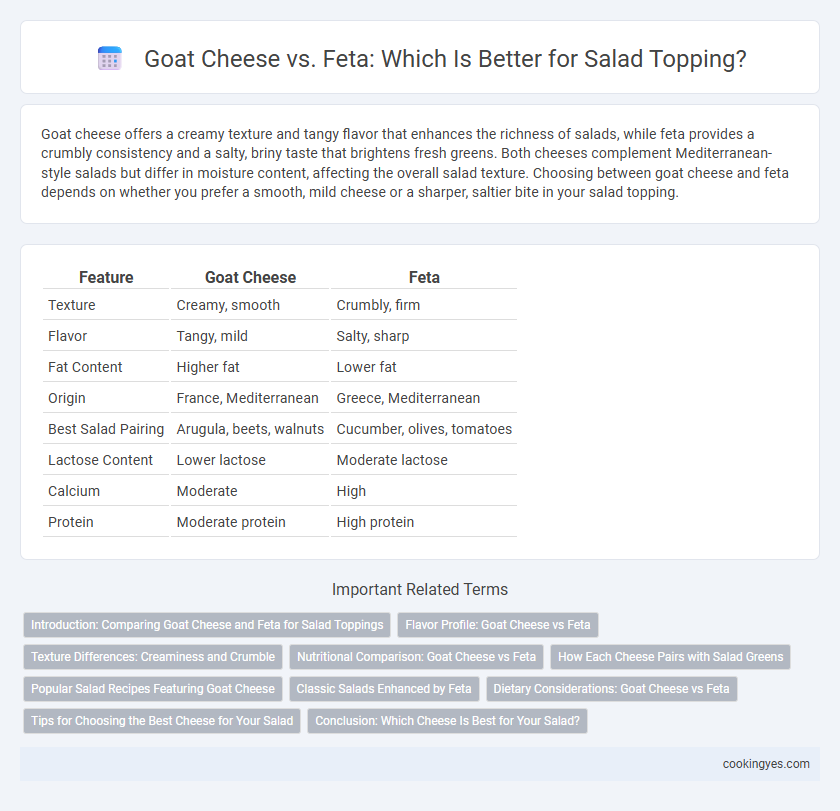 Goat Cheese vs. Feta: Which Is Better for Salad Topping?

Goat cheese offers a creamy texture and tangy flavor that enhances the richness of salads, while feta provides a crumbly consistency and a salty, briny taste that brightens fresh greens. Both cheeses complement Mediterranean-style salads but differ in moisture content, affecting the overall salad texture. Choosing between goat cheese and feta depends on whether you prefer a smooth, mild cheese or a sharper, saltier bite in your salad topping.

| Feature | Goat Cheese | Feta |
|---|---|---|
| Texture | Creamy, smooth | Crumbly, firm |
| Flavor | Tangy, mild | Salty, sharp |
| Fat Content | Higher fat | Lower fat |
| Origin | France, Mediterranean | Greece, Mediterranean |
| Best Salad Pairing | Arugula, beets, walnuts | Cucumber, olives, tomatoes |
| Lactose Content | Lower lactose | Moderate lactose |
| Calcium | Moderate | High |
| Protein | Moderate protein | High protein |

Important Related Terms

Introduction: Comparing Goat Cheese and Feta for Salad Toppings
Flavor Profile: Goat Cheese vs Feta
Texture Differences: Creaminess and Crumble
Nutritional Comparison: Goat Cheese vs Feta
How Each Cheese Pairs with Salad Greens
Popular Salad Recipes Featuring Goat Cheese
Classic Salads Enhanced by Feta
Dietary Considerations: Goat Cheese vs Feta
Tips for Choosing the Best Cheese for Your Salad
Conclusion: Which Cheese Is Best for Your Salad?

cookingyes.com