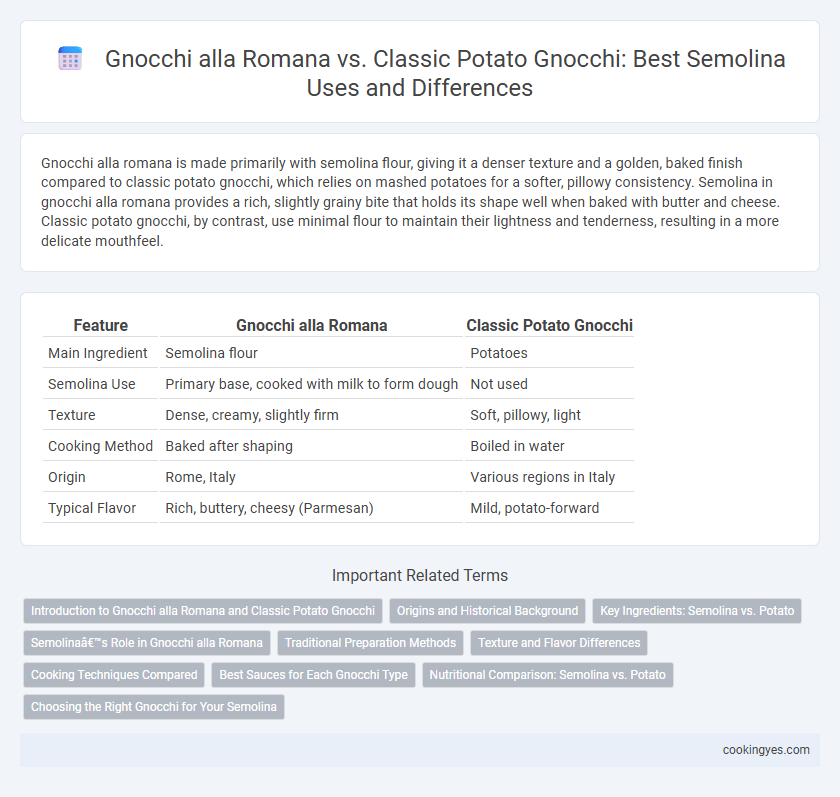 Gnocchi alla Romana vs. Classic Potato Gnocchi: Best Semolina Uses and Differences

Gnocchi alla romana is made primarily with semolina flour, giving it a denser texture and a golden, baked finish compared to classic potato gnocchi, which relies on mashed potatoes for a softer, pillowy consistency. Semolina in gnocchi alla romana provides a rich, slightly grainy bite that holds its shape well when baked with butter and cheese. Classic potato gnocchi, by contrast, use minimal flour to maintain their lightness and tenderness, resulting in a more delicate mouthfeel.

| Feature | Gnocchi alla Romana | Classic Potato Gnocchi |
|---|---|---|
| Main Ingredient | Semolina flour | Potatoes |
| Semolina Use | Primary base, cooked with milk to form dough | Not used |
| Texture | Dense, creamy, slightly firm | Soft, pillowy, light |
| Cooking Method | Baked after shaping | Boiled in water |
| Origin | Rome, Italy | Various regions in Italy |
| Typical Flavor | Rich, buttery, cheesy (Parmesan) | Mild, potato-forward |

Important Related Terms

Introduction to Gnocchi alla Romana and Classic Potato Gnocchi

Origins and Historical Background

Key Ingredients: Semolina vs. Potato

Semolinaâ€™s Role in Gnocchi alla Romana

Traditional Preparation Methods

Texture and Flavor Differences

Cooking Techniques Compared

Best Sauces for Each Gnocchi Type

Nutritional Comparison: Semolina vs. Potato

Choosing the Right Gnocchi for Your Semolina

cookingyes.com