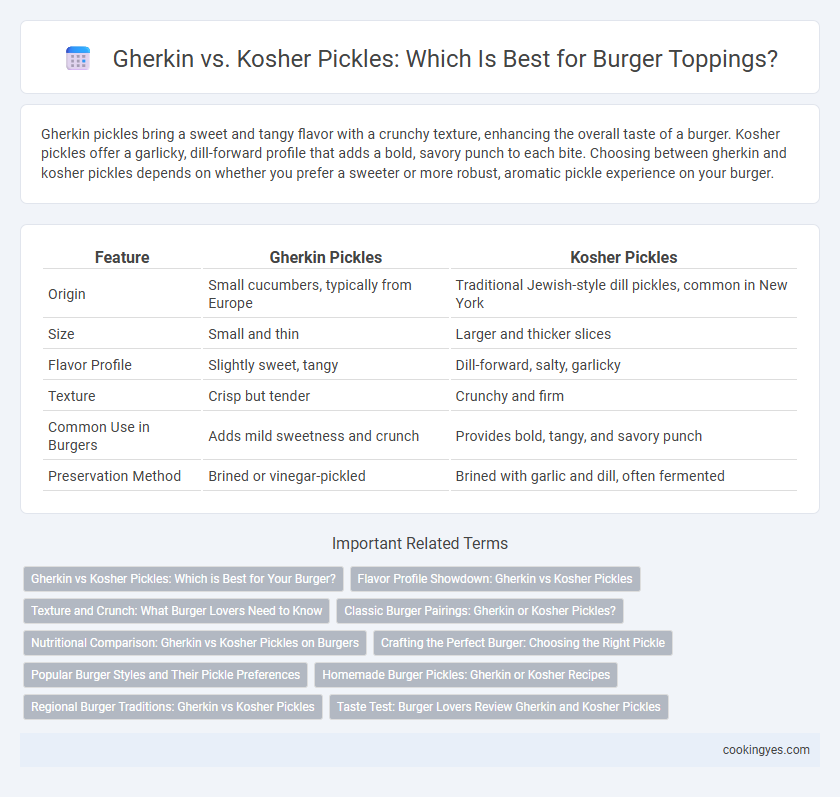 Gherkin vs. Kosher Pickles: Which Is Best for Burger Toppings?

Gherkin pickles bring a sweet and tangy flavor with a crunchy texture, enhancing the overall taste of a burger. Kosher pickles offer a garlicky, dill-forward profile that adds a bold, savory punch to each bite. Choosing between gherkin and kosher pickles depends on whether you prefer a sweeter or more robust, aromatic pickle experience on your burger.

| Feature | Gherkin Pickles | Kosher Pickles |
|---|---|---|
| Origin | Small cucumbers, typically from Europe | Traditional Jewish-style dill pickles, common in New York |
| Size | Small and thin | Larger and thicker slices |
| Flavor Profile | Slightly sweet, tangy | Dill-forward, salty, garlicky |
| Texture | Crisp but tender | Crunchy and firm |
| Common Use in Burgers | Adds mild sweetness and crunch | Provides bold, tangy, and savory punch |
| Preservation Method | Brined or vinegar-pickled | Brined with garlic and dill, often fermented |

Important Related Terms

Gherkin vs Kosher Pickles: Which is Best for Your Burger?
Flavor Profile Showdown: Gherkin vs Kosher Pickles
Texture and Crunch: What Burger Lovers Need to Know
Classic Burger Pairings: Gherkin or Kosher Pickles?
Nutritional Comparison: Gherkin vs Kosher Pickles on Burgers
Crafting the Perfect Burger: Choosing the Right Pickle
Popular Burger Styles and Their Pickle Preferences
Homemade Burger Pickles: Gherkin or Kosher Recipes
Regional Burger Traditions: Gherkin vs Kosher Pickles
Taste Test: Burger Lovers Review Gherkin and Kosher Pickles

cookingyes.com